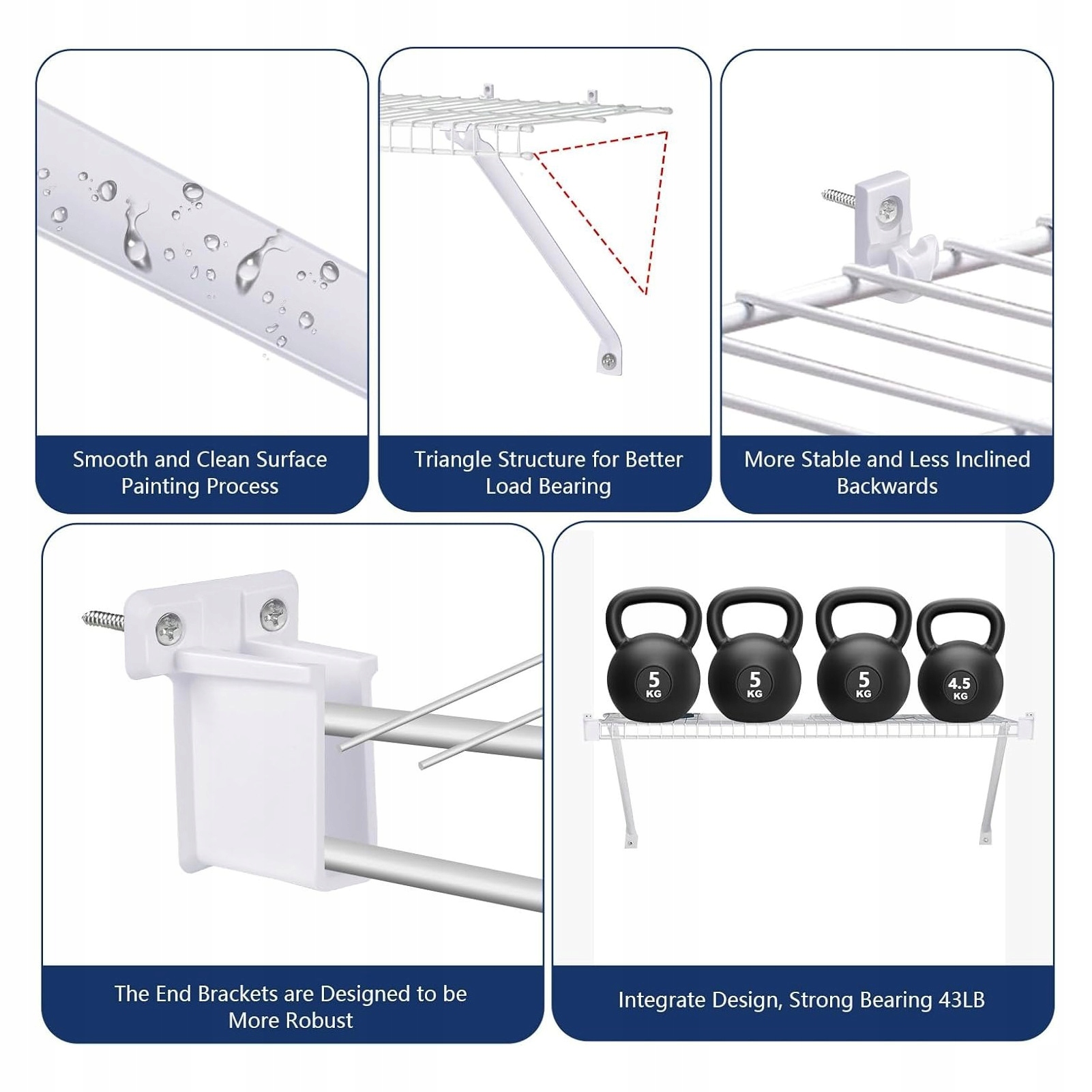 Smooth and Clean Surface Painting Process

Triangle Structure for Better Load Bearing

More Stable and Less Inclined Backwards

The End Brackets are Designed to be More Robust

5 KG

5 KG

5 KG

4.5 KG

Integrate Design, Strong Bearing 43LB