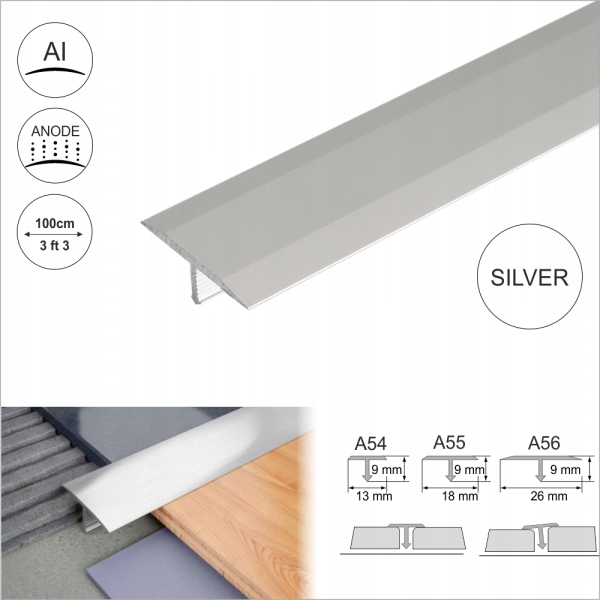 Al

ANODE

100cm
3 ft 3

SILVER

A54
9 mm
13 mm

A55
9 mm
18 mm

A56
9 mm
26 mm