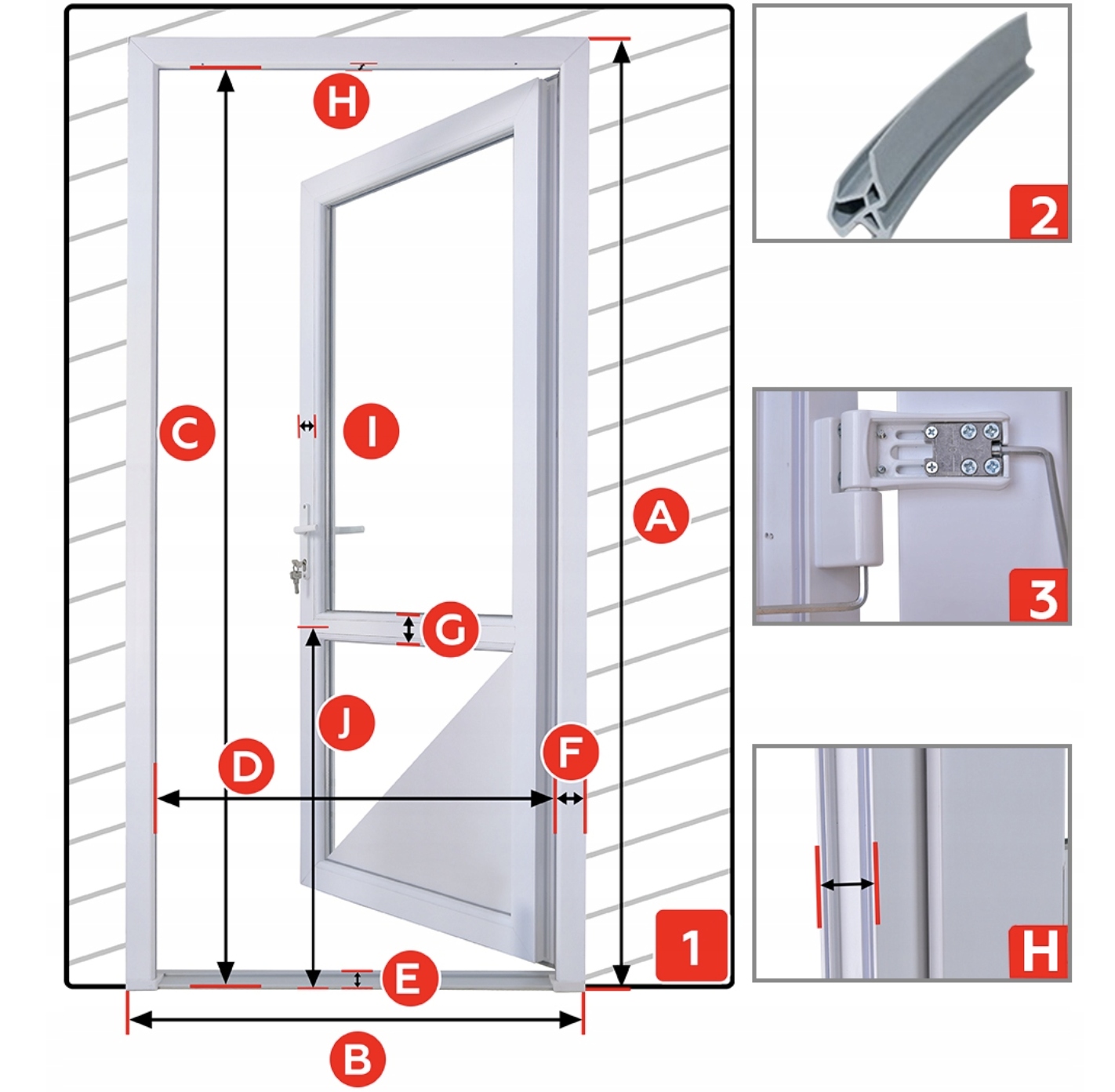 H
C
I
A
G
J
D
F
E
1
B
2
3
H