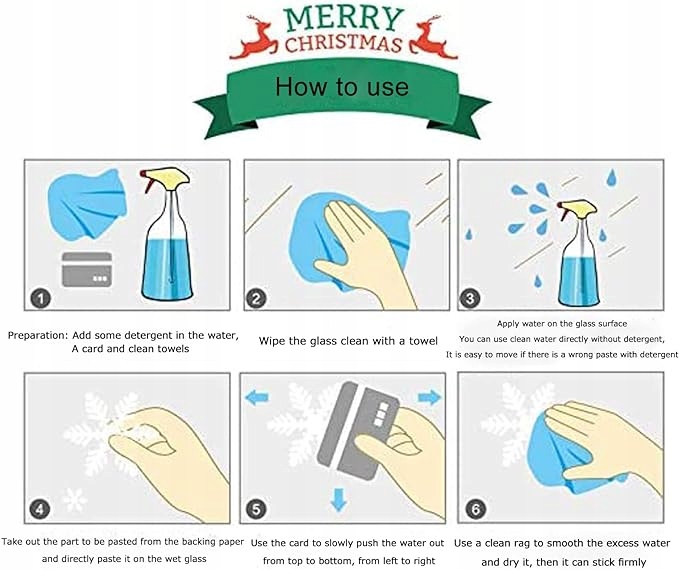 MERRY CHRISTMAS

How to use

1

Preparation: Add some detergent in the water, A card and clean towels

2

Wipe the glass clean with a towel

3

Apply water on the glass surface
You can use clean water directly without detergent,
It is easy to move if there is a wrong paste with detergent

4

Take out the part to be pasted from the backing paper and directly paste it on the wet glass

5

Use the card to slowly push the water out from top to bottom, from left to right

6

Use a clean rag to smooth the excess water and dry it, then it can stick firmly