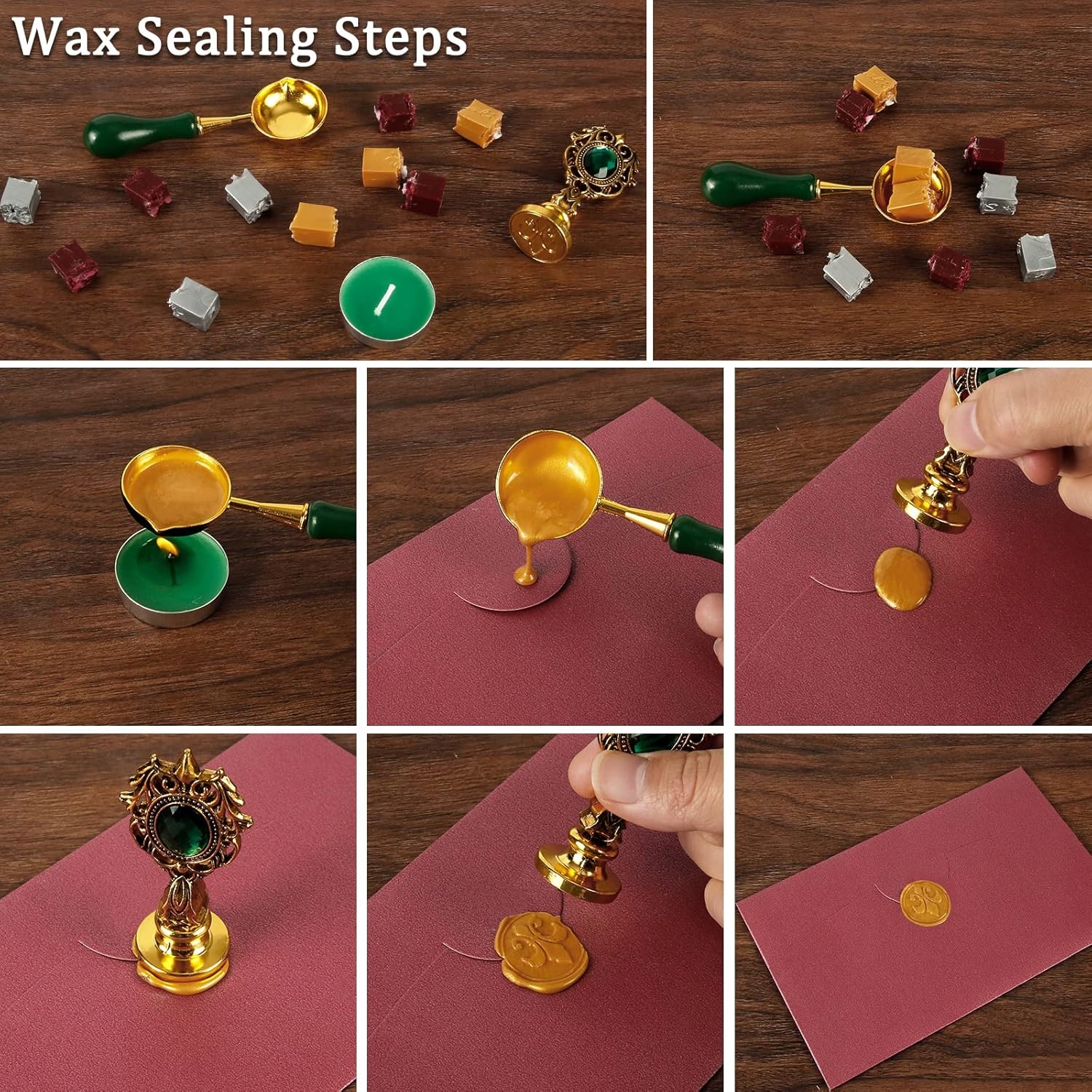 Wax Sealing Steps