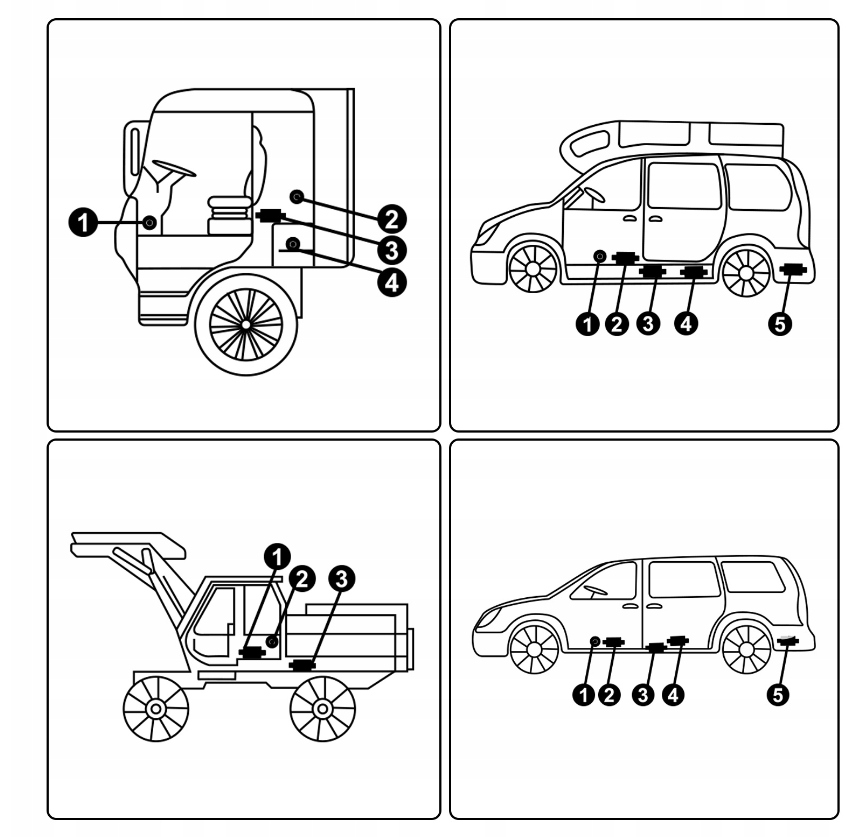 1
2
3
4

1 2 3 4 5

1
2
3

1 2 3 4 5