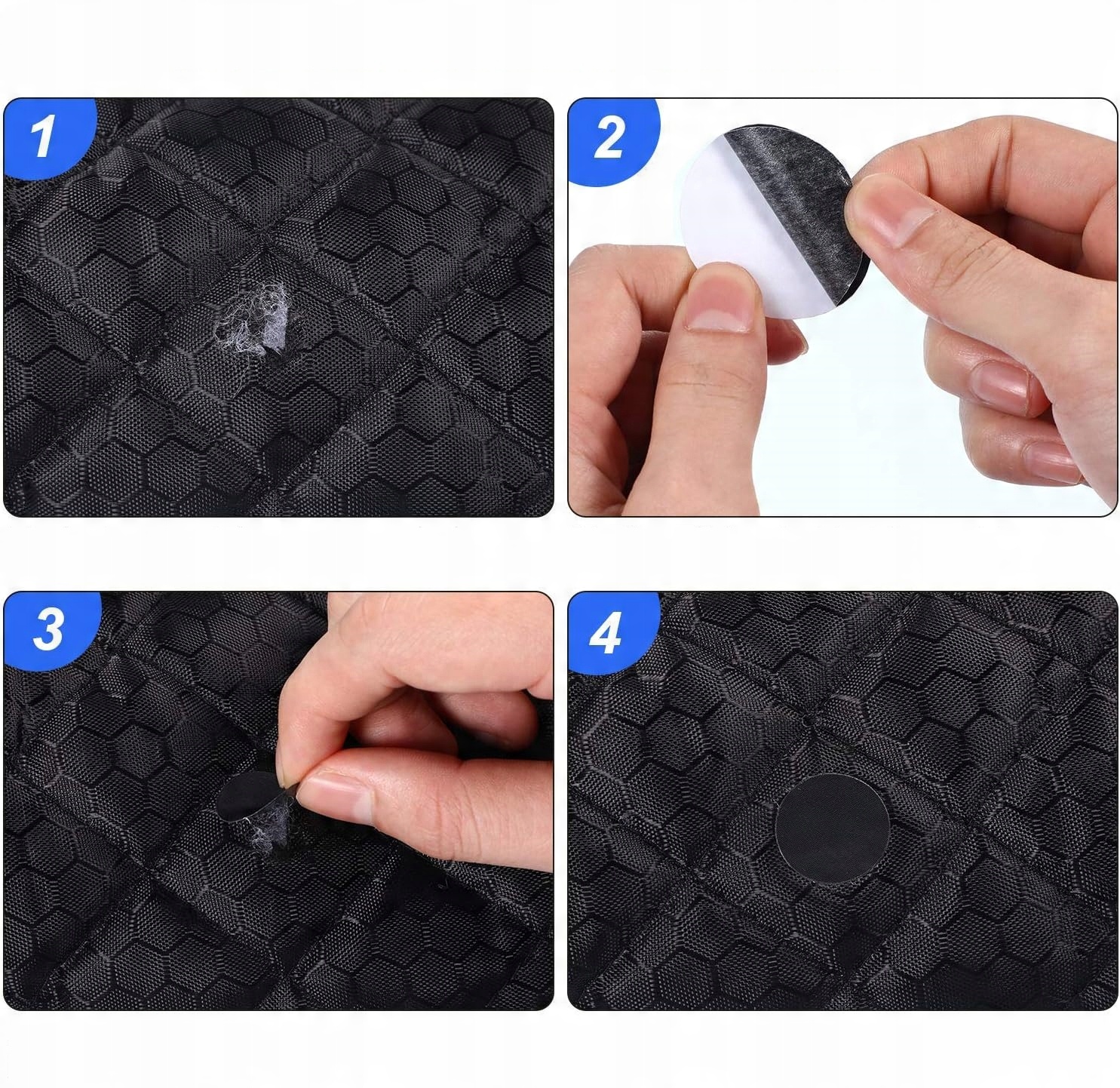 1

2

3

4