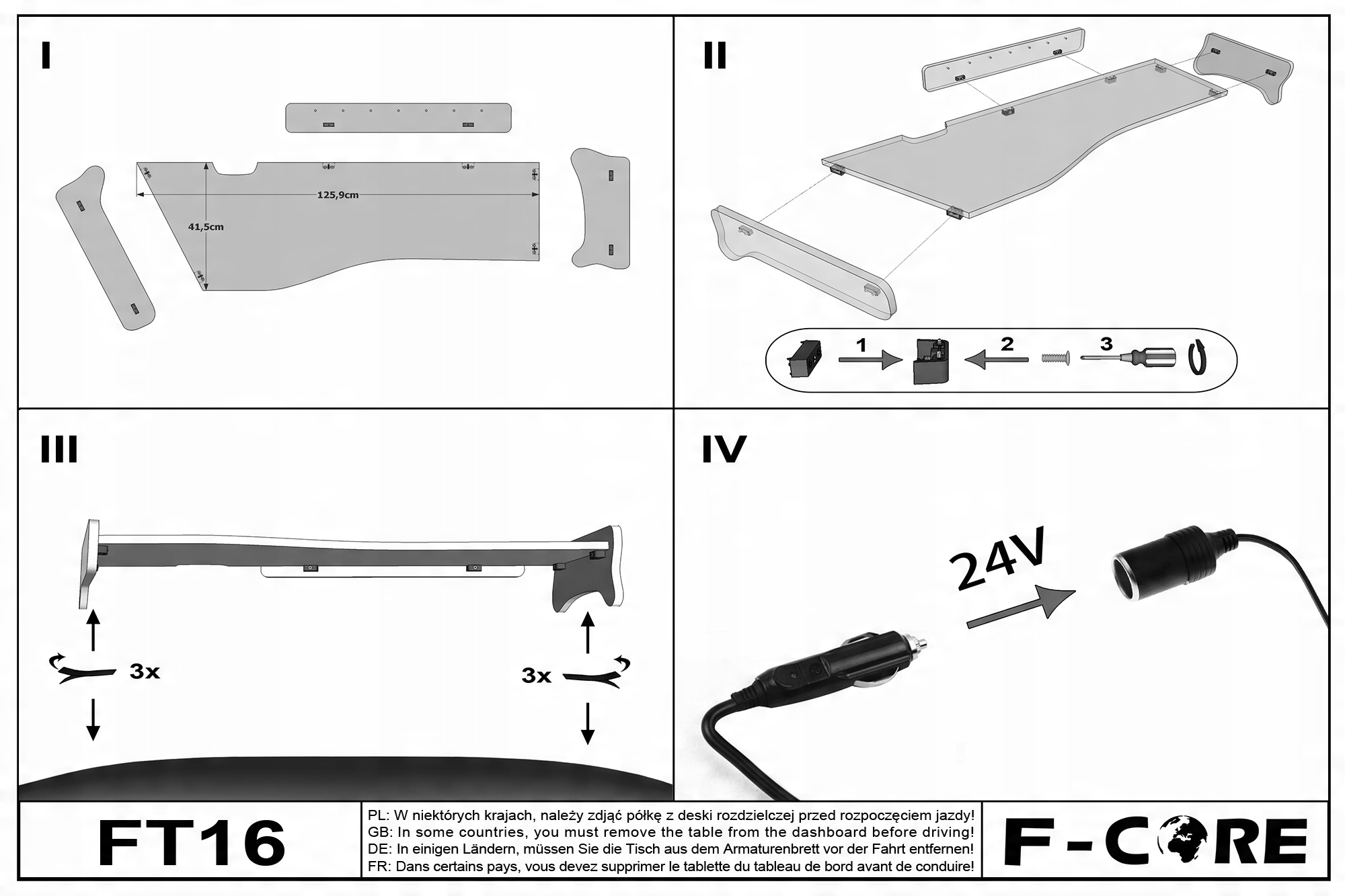 I

125,9cm

41,5cm

II

1

2

3

III

3x

3x

IV

24V

FT16

PL: W niektórych krajach, należy zdjąć półkę z deski rozdzielczej przed rozpoczęciem jazdy!
GB: In some countries, you must remove the table from the dashboard before driving!
DE: In einigen Ländern, müssen Sie die Tisch aus dem Armaturenbrett vor der Fahrt entfernen!
FR: Dans certains pays, vous devez supprimer le tablette du tableau de bord avant de conduire!

F-CORE