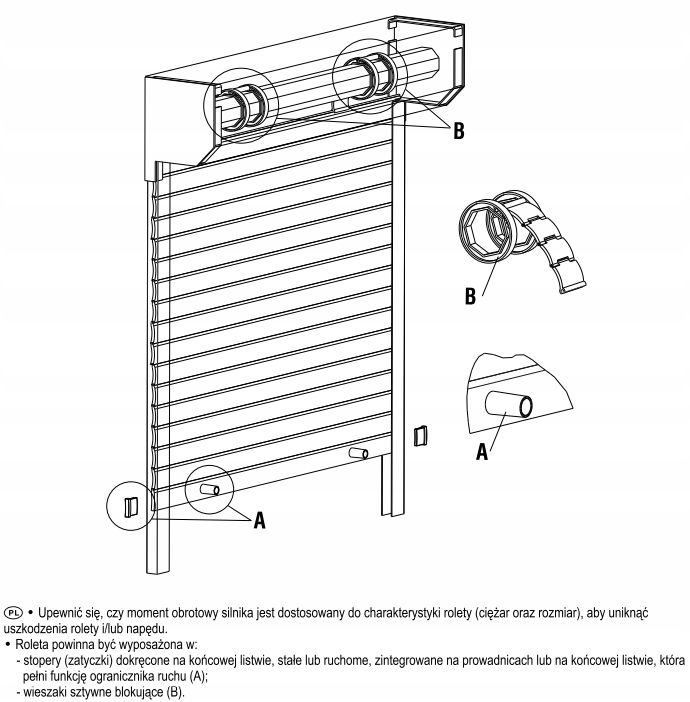 B

B

A

A

PL • Upewnić się, czy moment obrotowy silnika jest dostosowany do charakterystyki rolety (ciężar oraz rozmiar), aby uniknąć uszkodzenia rolety i/lub napędu.
• Roleta powinna być wyposażona w:
- stopery (zatyczki) dokręcone na końcowej listwie, stałe lub ruchome, zintegrowane na prowadnicach lub na końcowej listwie, która pełni funkcję ogranicznika ruchu (A);
- wieszaki sztywne blokujące (B).