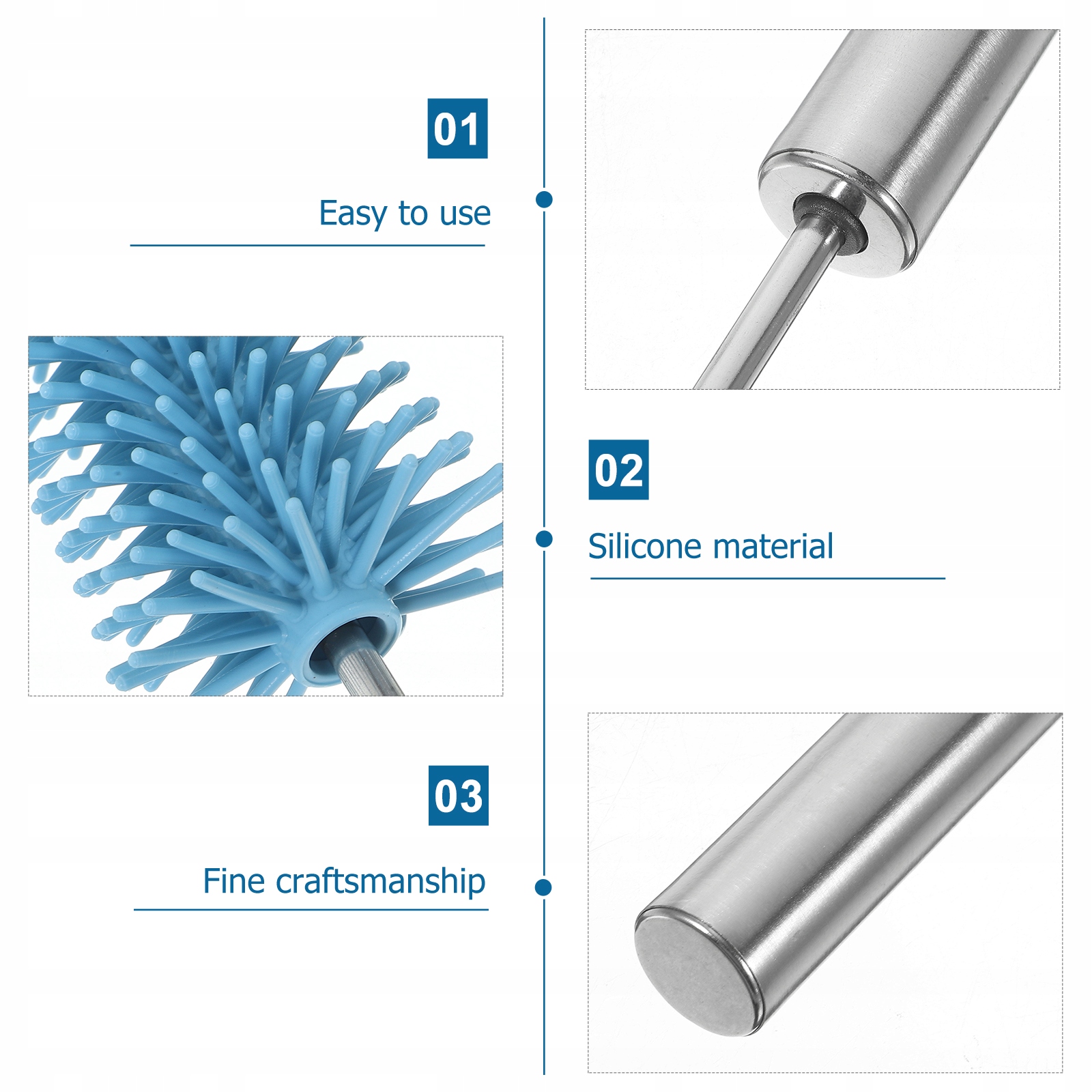 01

Easy to use

02

Silicone material

03

Fine craftsmanship