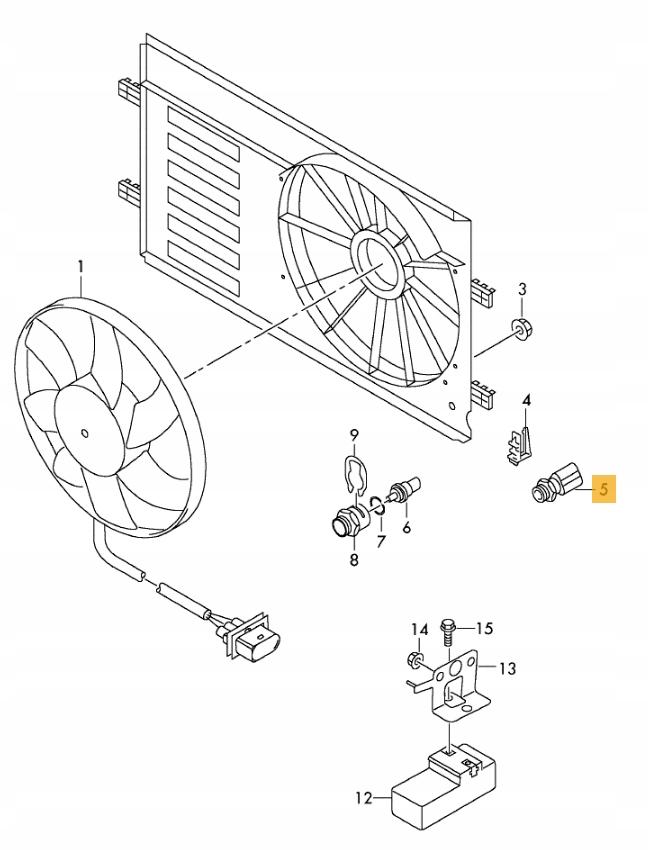 1
3
4
5
9
6
7
8
14
15
13
12