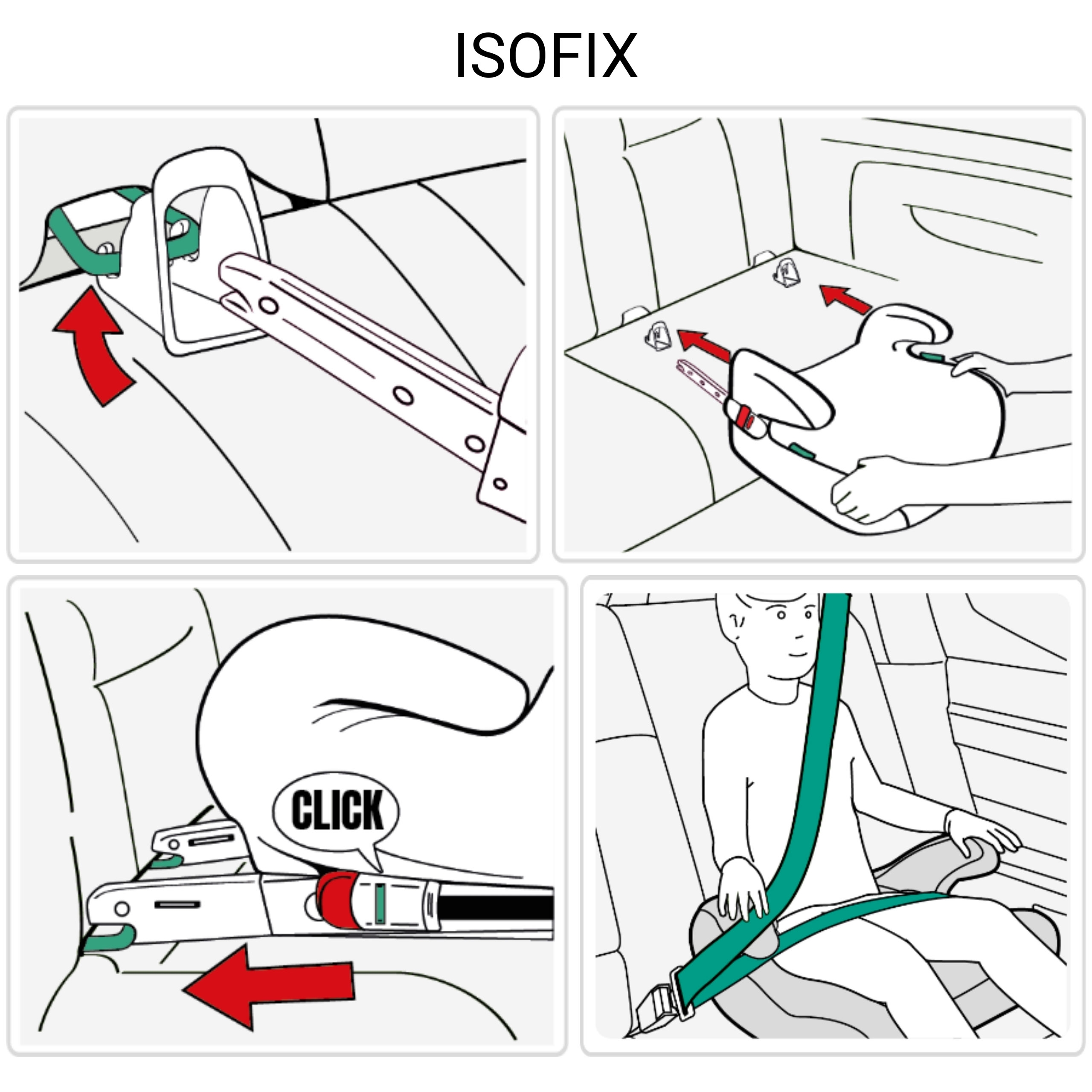 ISOFIX

CLICK