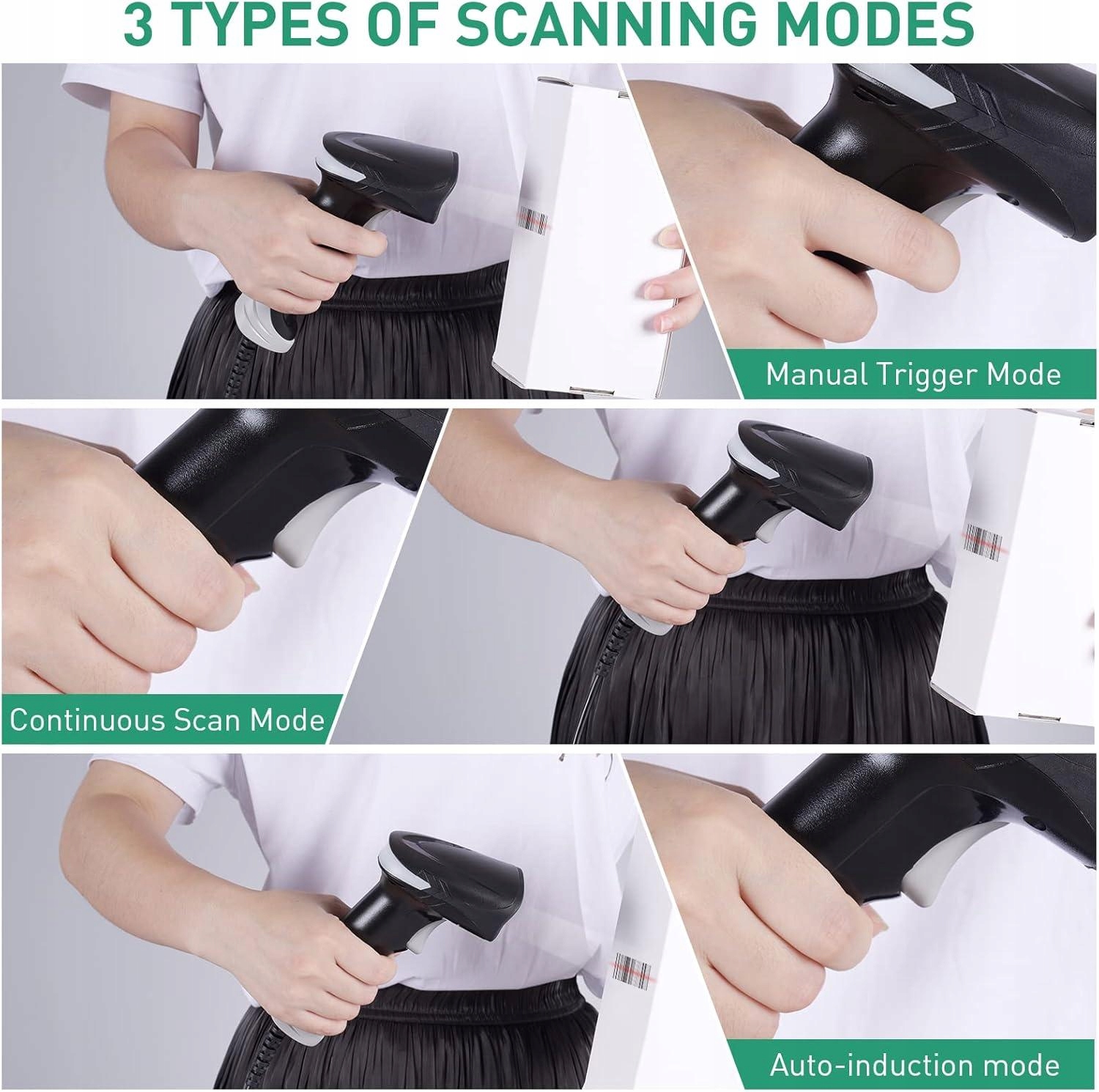 3 TYPES OF SCANNING MODES

Manual Trigger Mode

Continuous Scan Mode

Auto-induction mode