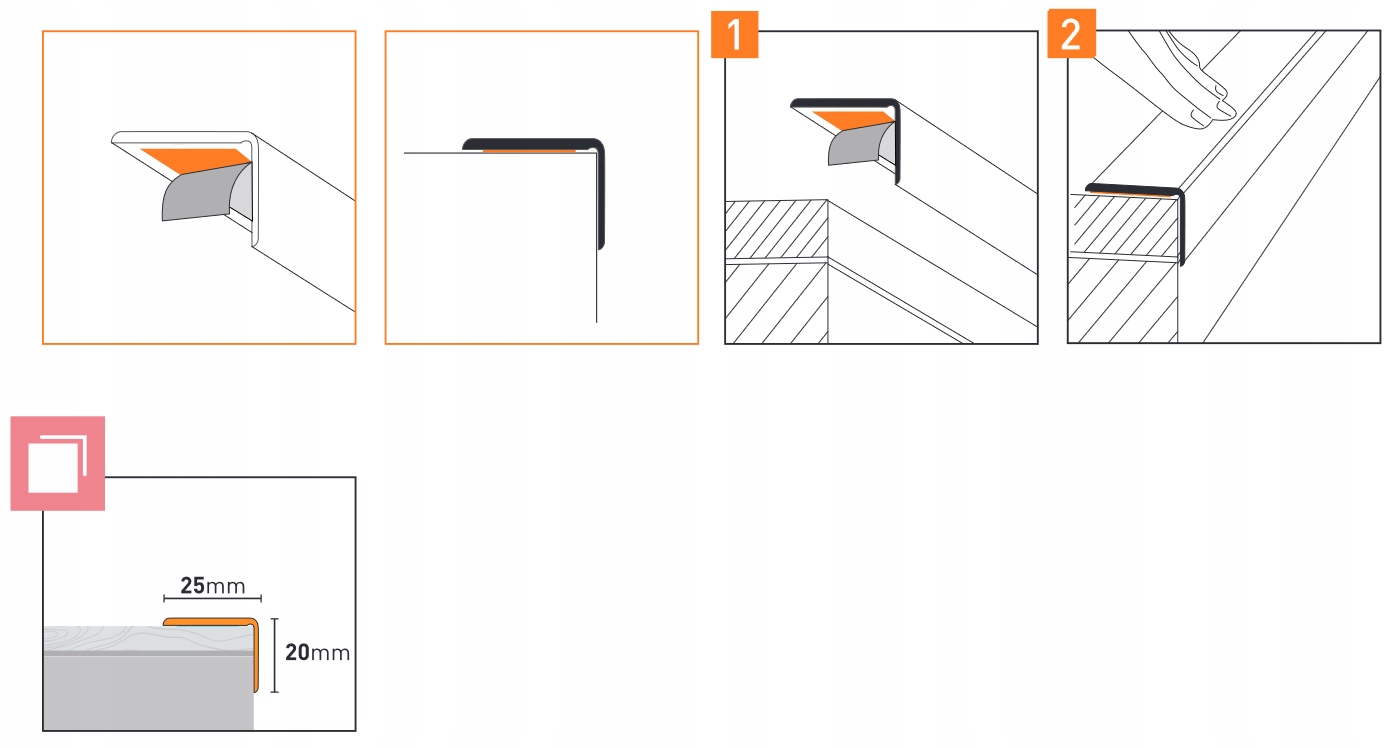 1

2

25mm

20mm