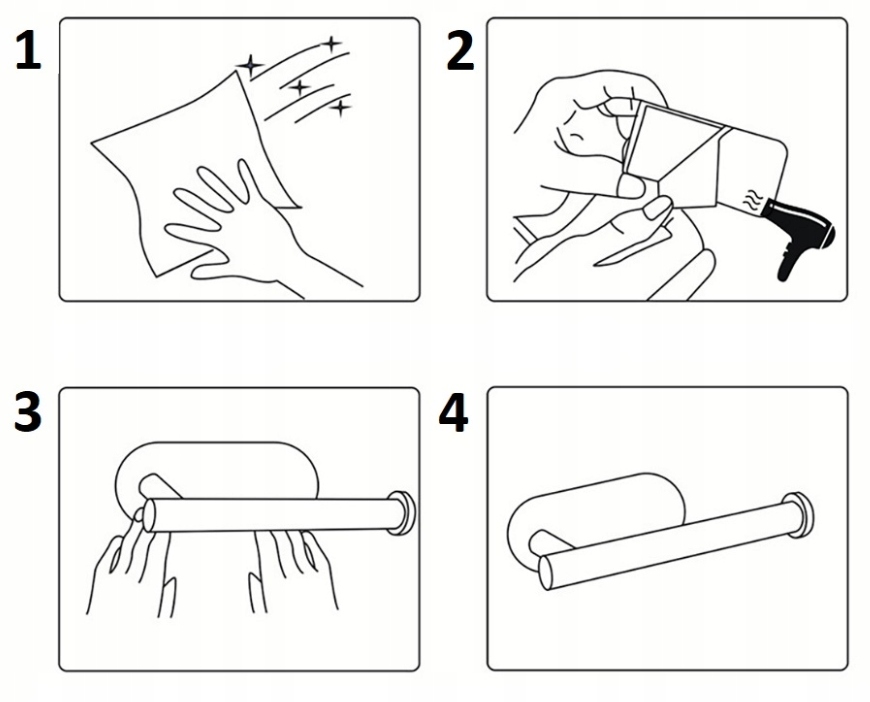 1
2
3
4