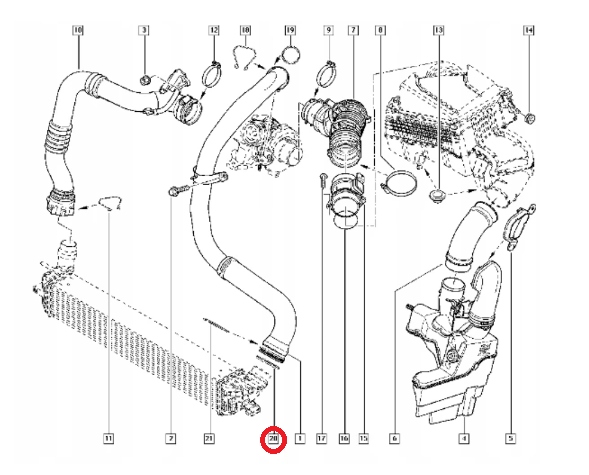 10
3
12
18
19
9
7
8
13
14

11
2
21
20
1
17
16
15
6
4
5