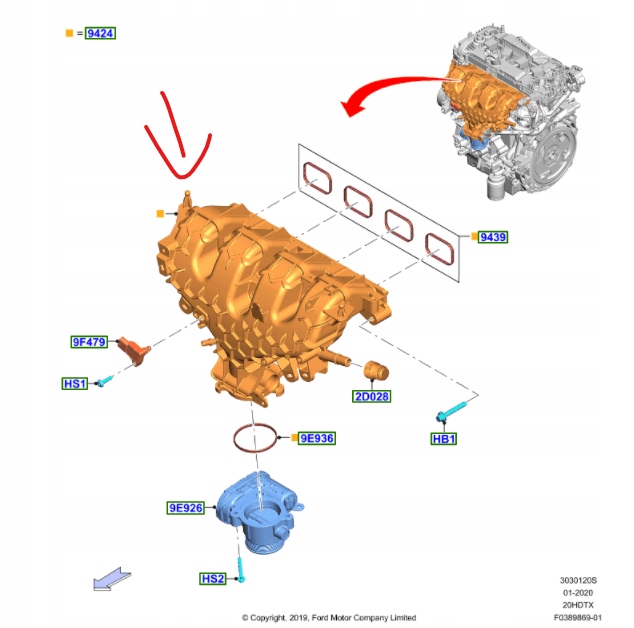 = 9424

9439

9F479

HS1

2D028

HB1

9E936

9E926

HS2

3030120S
01-2020
20HDTX
F0389869-01

© Copyright, 2019, Ford Motor Company Limited