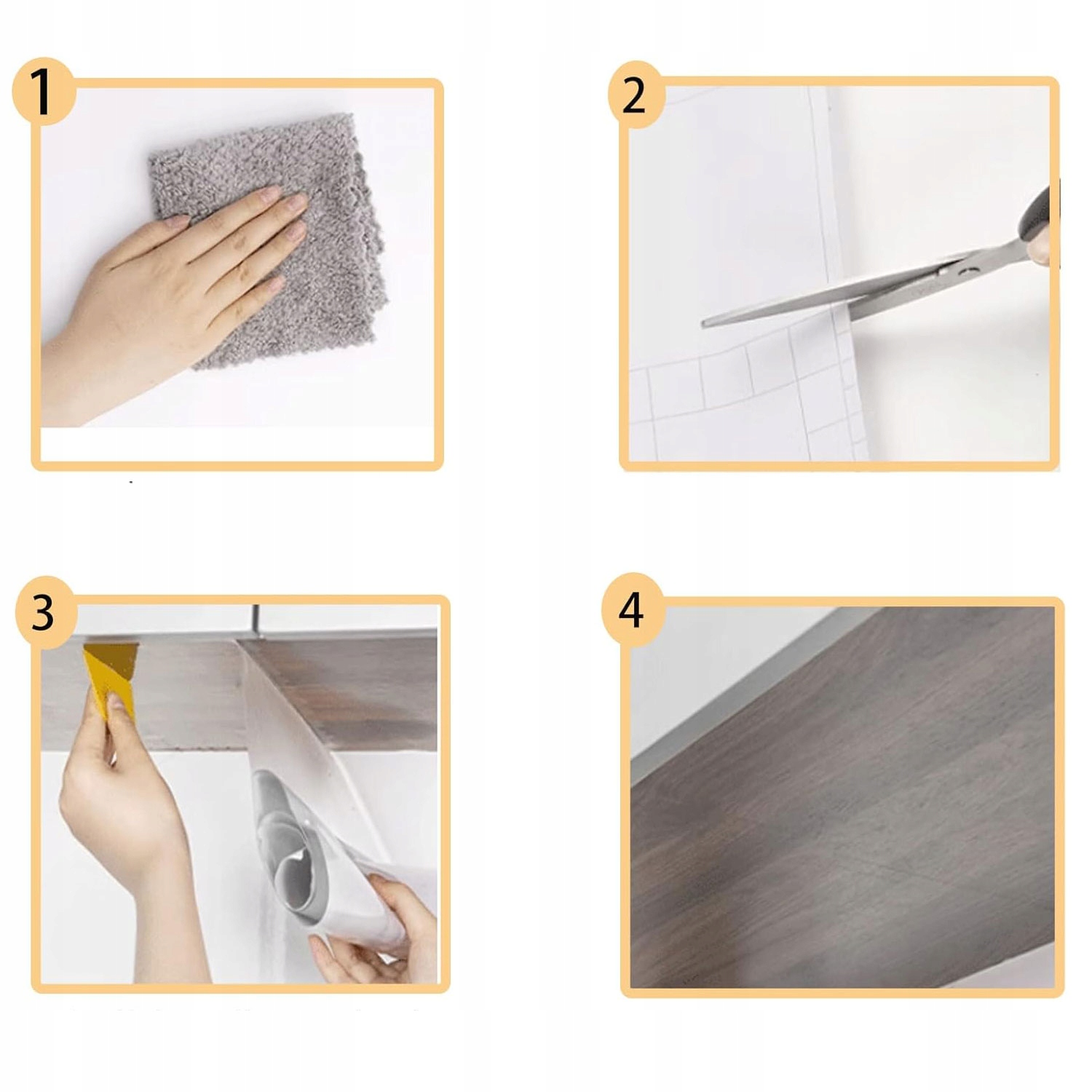 1

2

3

4