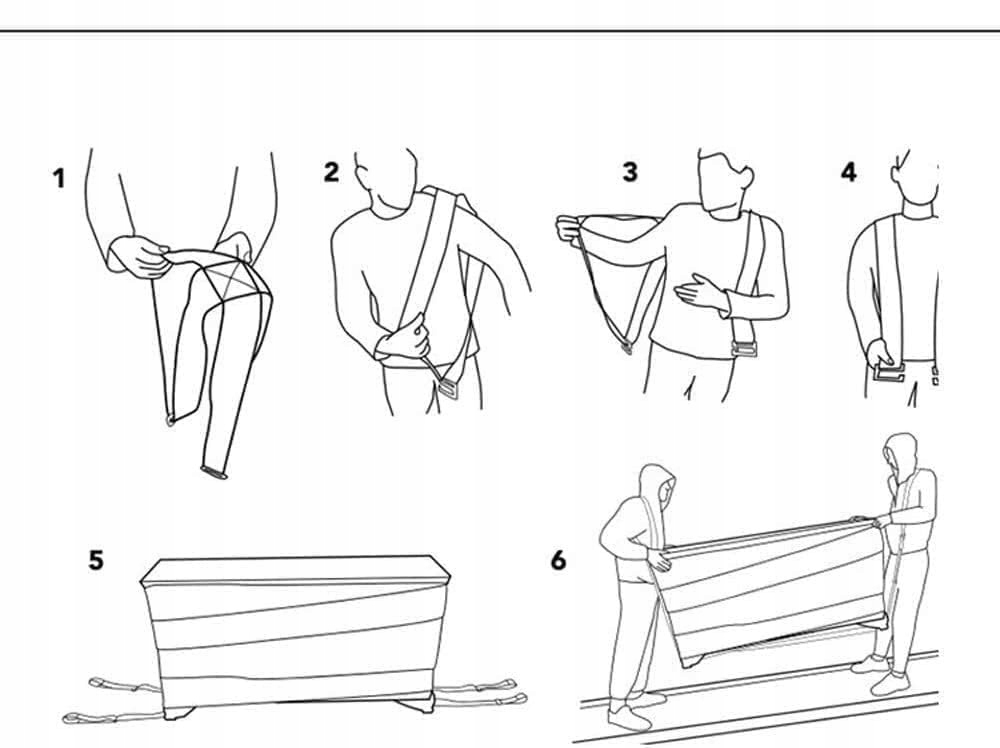 1
2
3
4
5
6