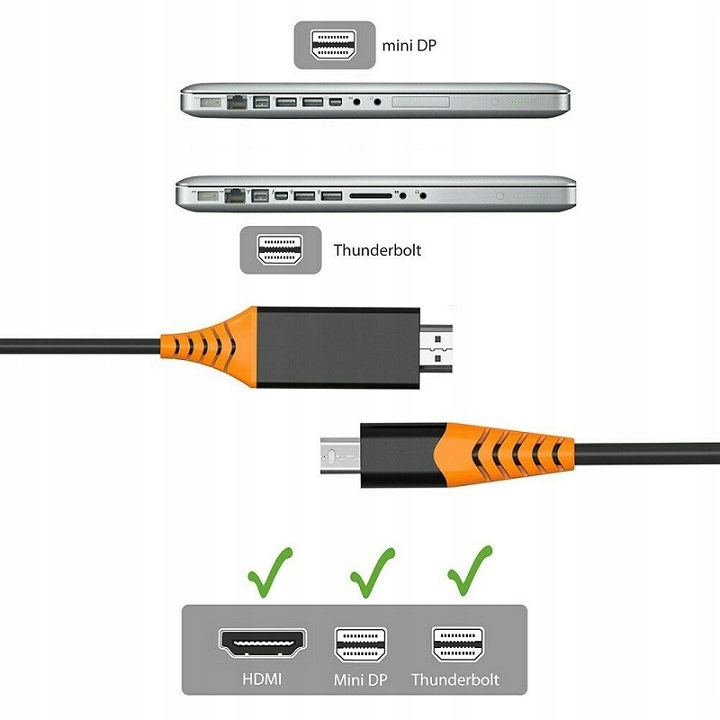 mini DP

Thunderbolt

HDMI

Mini DP

Thunderbolt