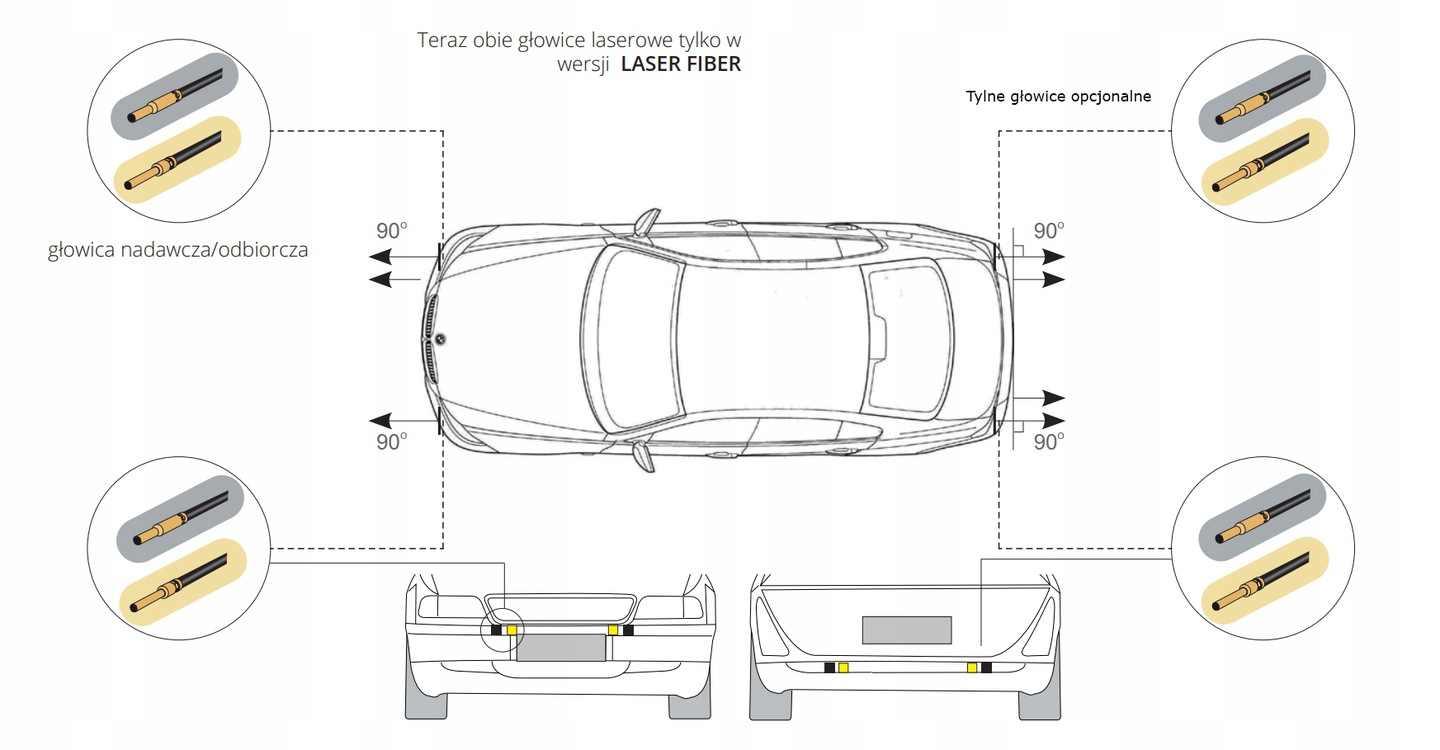 Teraz obie głowice laserowe tylko w wersji **LASER FIBER**

Tylne głowice opcjonalne

głowica nadawcza/odbiorcza

$90^o$

$90^o$

$90^o$

$90^o$