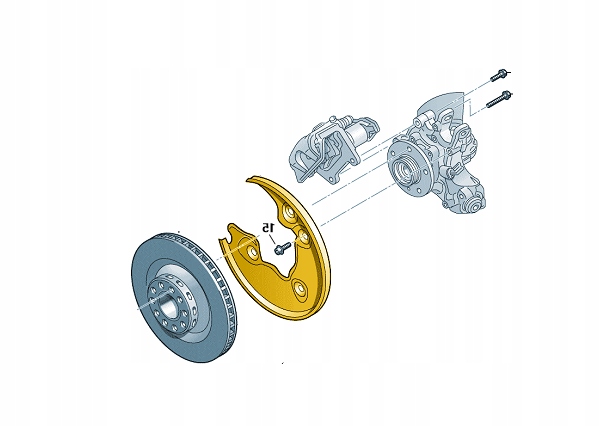 15