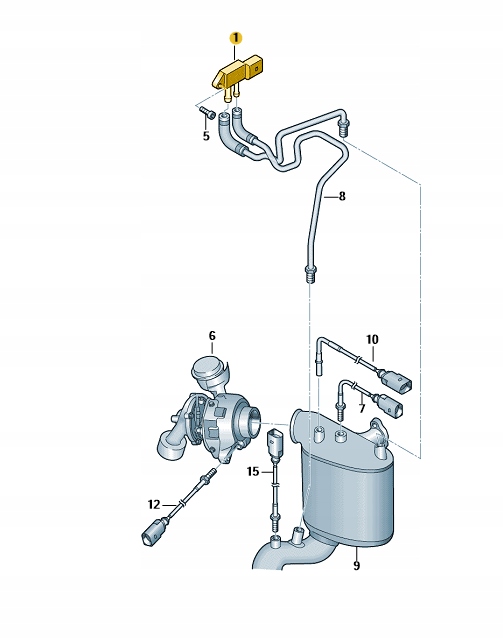 1
5
8
6
10
7
15
12
9