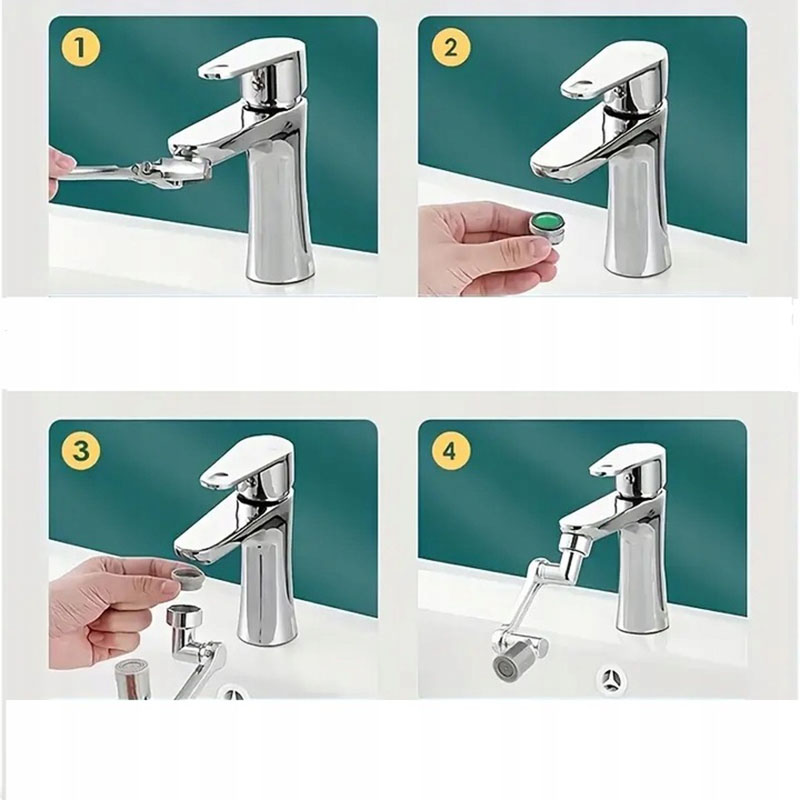 1

2

3

4