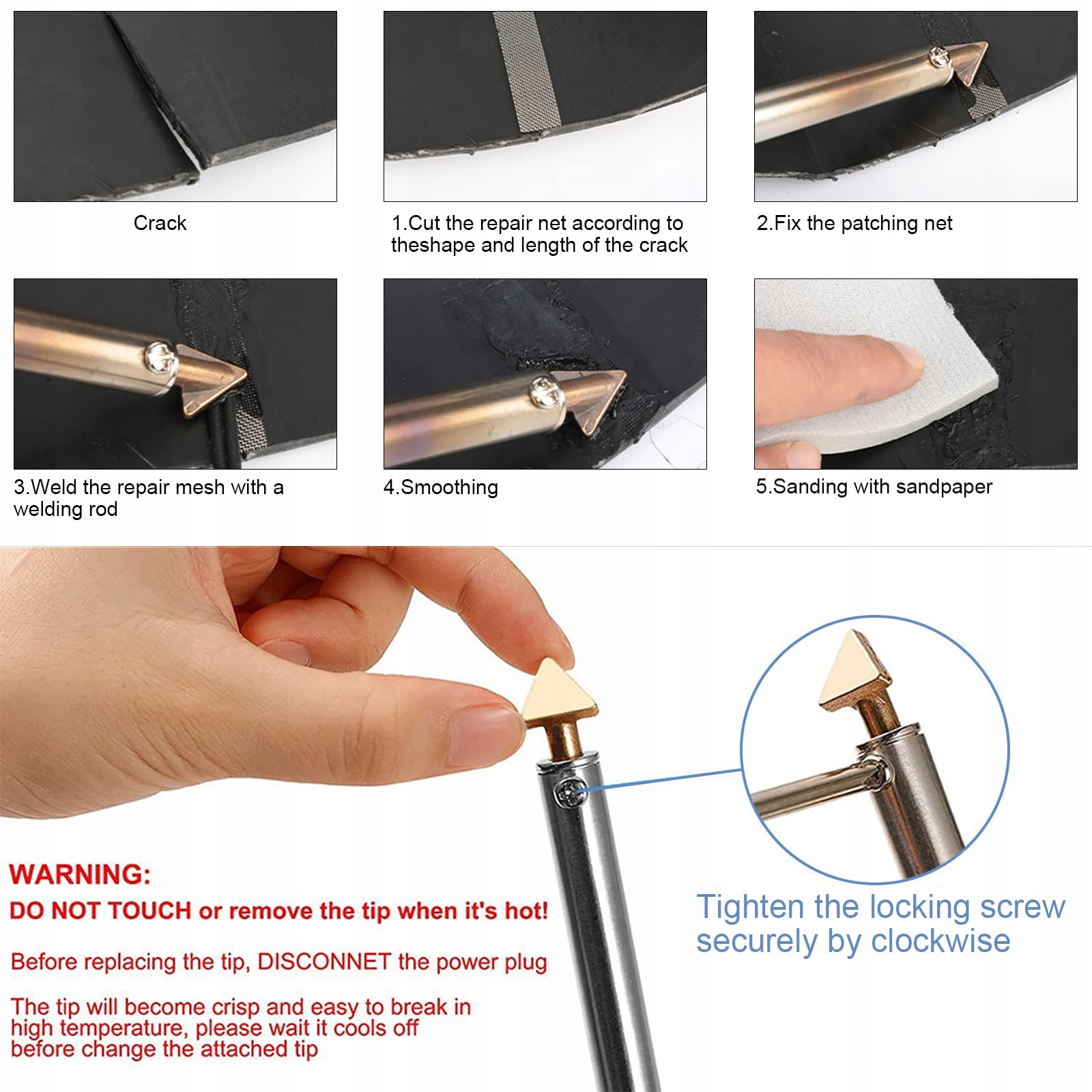 Crack

1.Cut the repair net according to theshape and length of the crack

2.Fix the patching net

3.Weld the repair mesh with a welding rod

4.Smoothing

5.Sanding with sandpaper

WARNING:

DO NOT TOUCH or remove the tip when it's hot!

Before replacing the tip, DISCONNET the power plug

The tip will become crisp and easy to break in high temperature, please wait it cools off before change the attached tip

Tighten the locking screw securely by clockwise