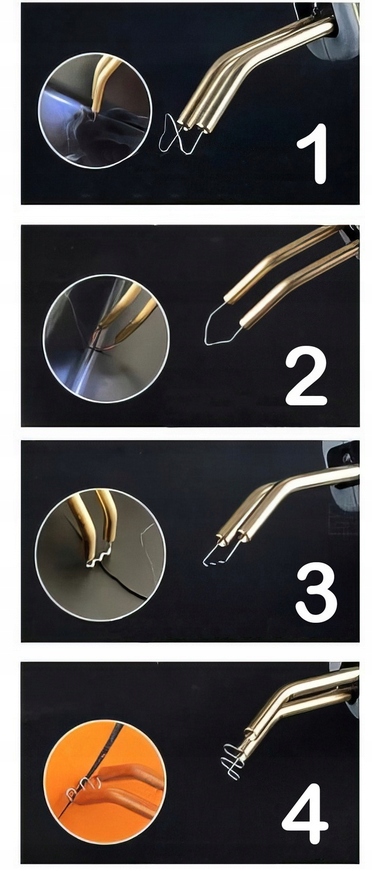 1

2

3

4