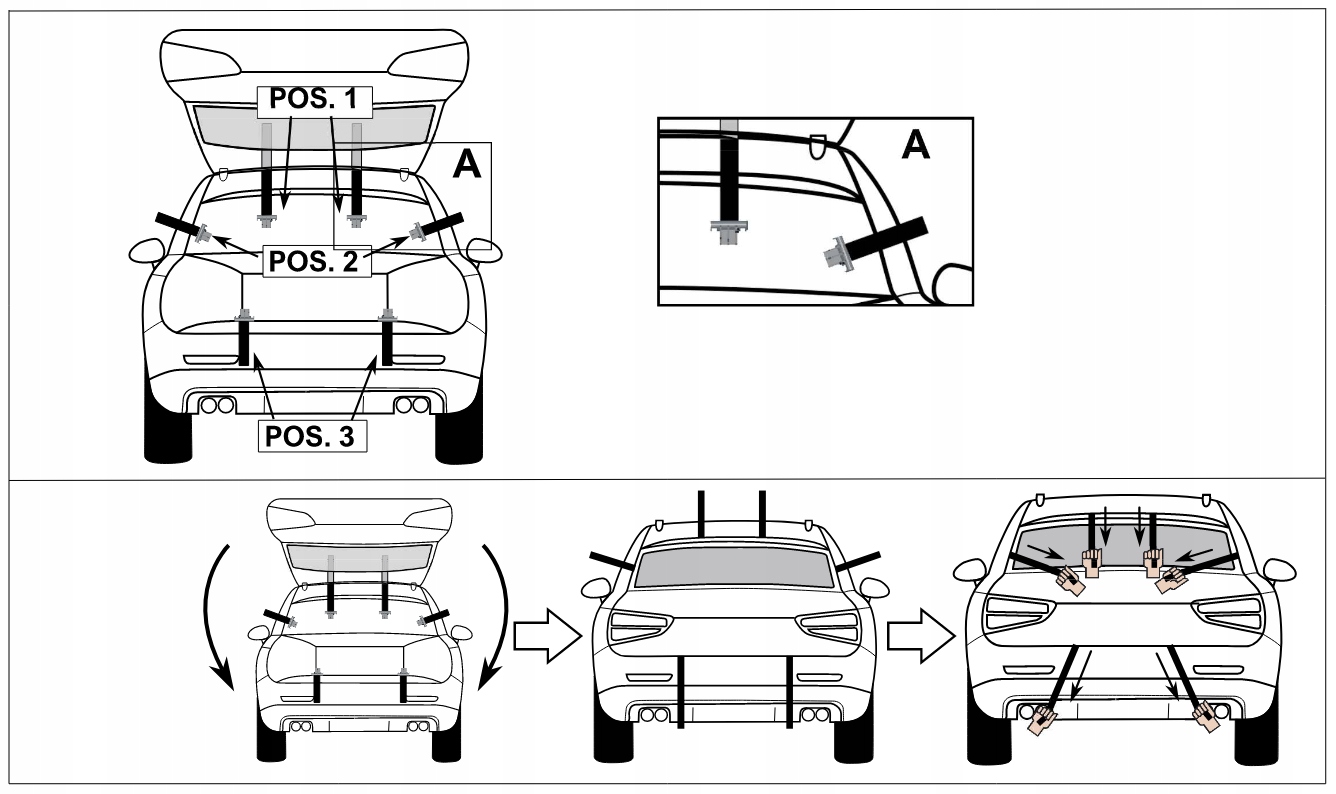 POS. 1

A

POS. 2

POS. 3

A