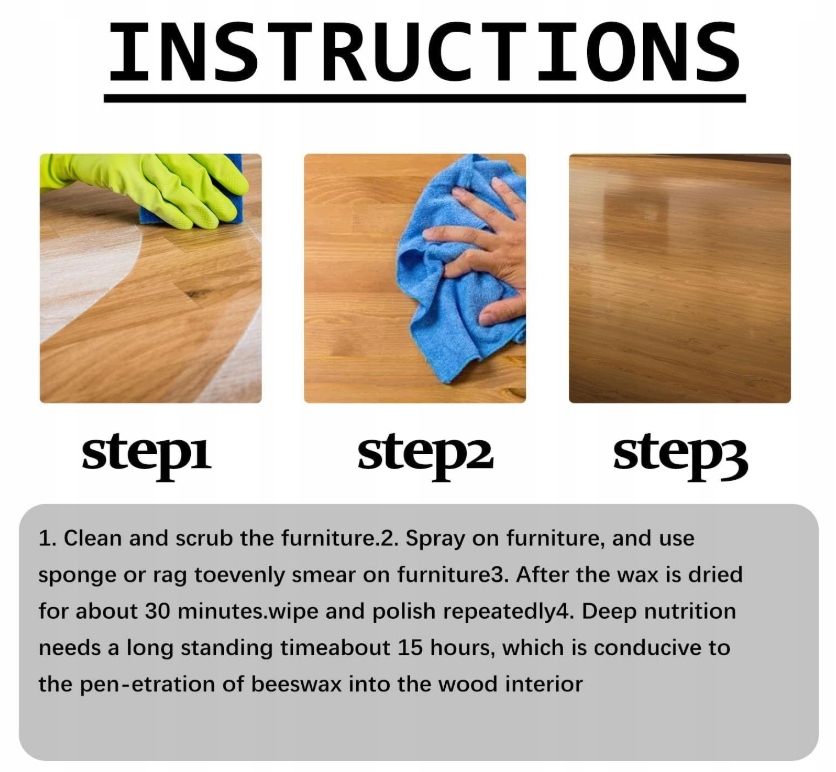 INSTRUCTIONS

step1

step2

step3

1. Clean and scrub the furniture.2. Spray on furniture, and use sponge or rag toevenly smear on furniture3. After the wax is dried for about 30 minutes.wipe and polish repeatedly4. Deep nutrition needs a long standing timeabout 15 hours, which is conducive to the pen-etration of beeswax into the wood interior