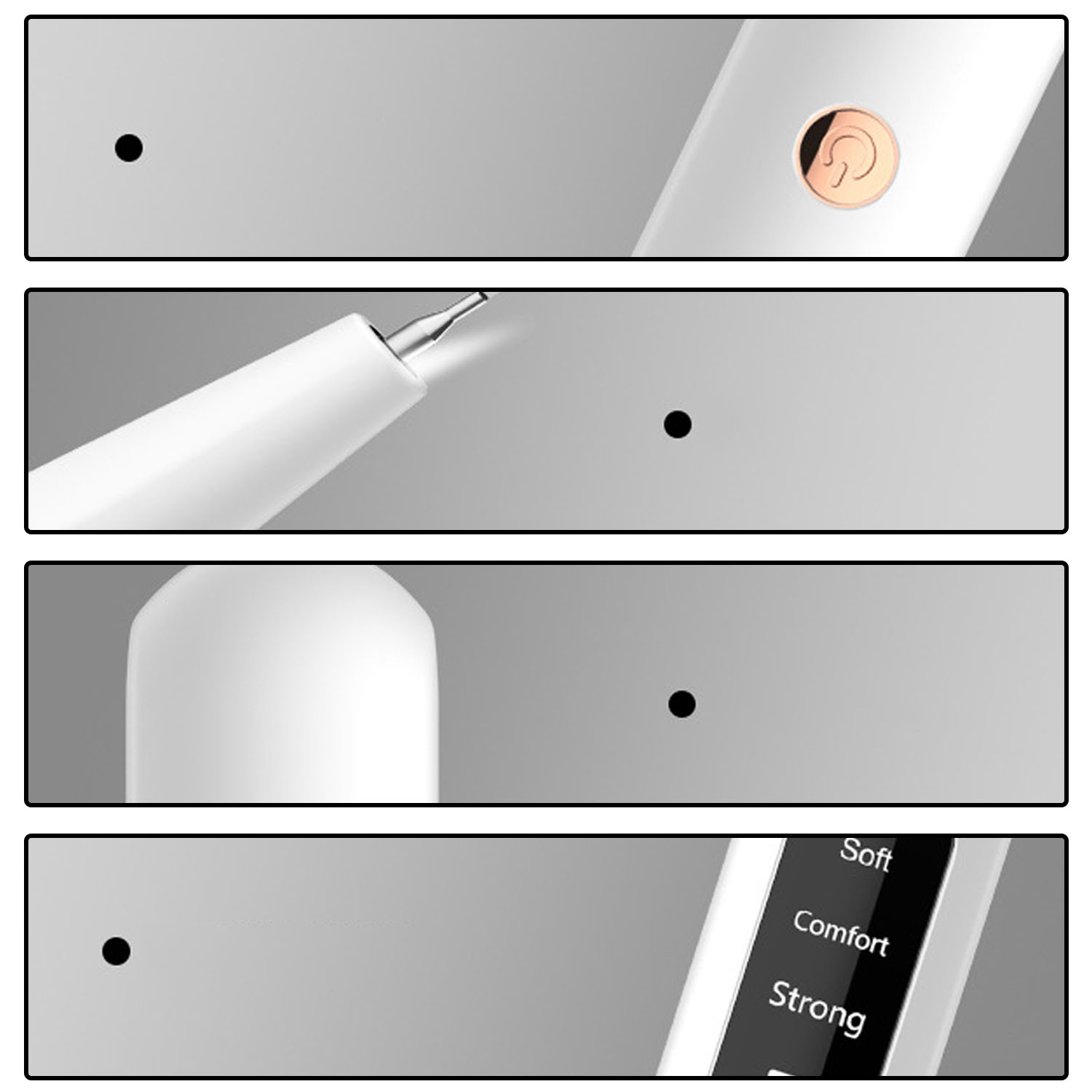 Soft

Comfort

Strong