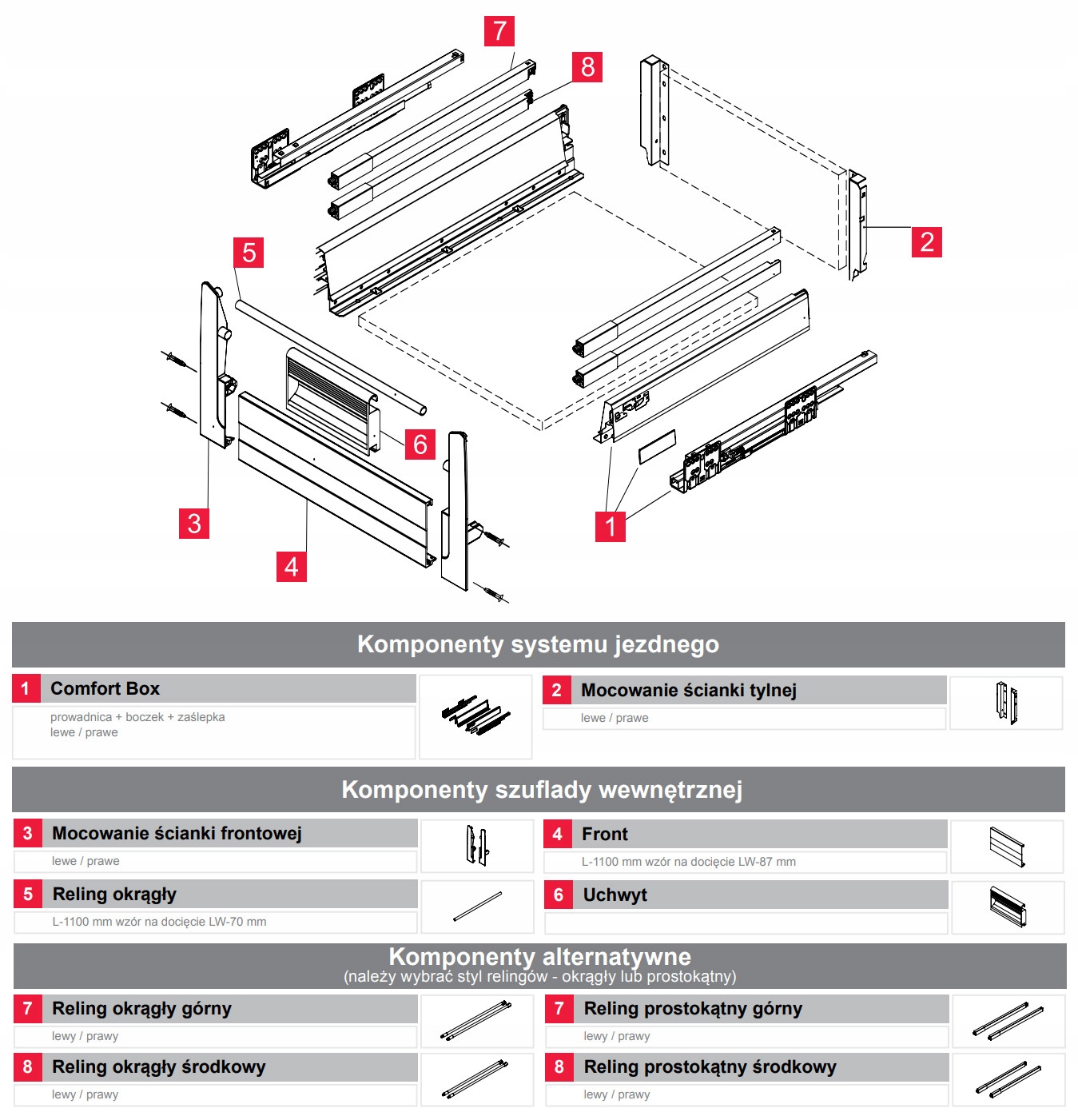 7
8
5
2
6
3
4
1

Komponenty systemu jezdnego

1 Comfort Box
prowadnica + boczek + zaślepka
lewe / prawe

2 Mocowanie ścianki tylnej
lewe / prawe

Komponenty szuflady wewnętrznej

3 Mocowanie ścianki frontowej
lewe / prawe

4 Front
L-1100 mm wzór na docięcie LW-87 mm

5 Reling okrągły
L-1100 mm wzór na docięcie LW-70 mm

6 Uchwyt

Komponenty alternatywne
(należy wybrać styl relingów - okrągły lub prostokątny)

7 Reling okrągły górny
lewy / prawy

7 Reling prostokątny górny
lewy / prawy

8 Reling okrągły środkowy
lewy / prawy

8 Reling prostokątny środkowy
lewy / prawy