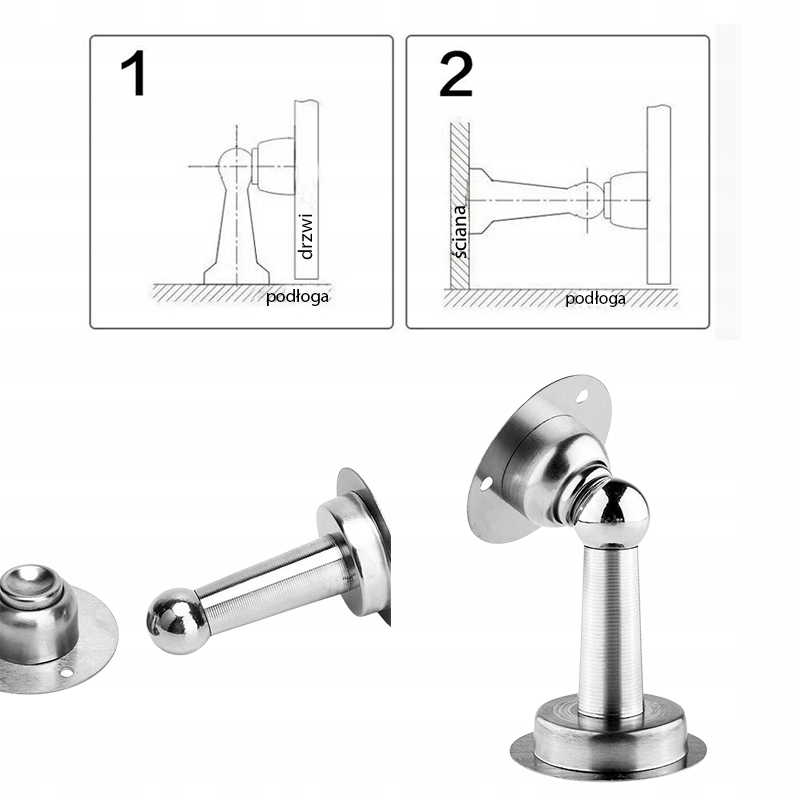 1

drzwi

podłoga

2

ściana

podłoga