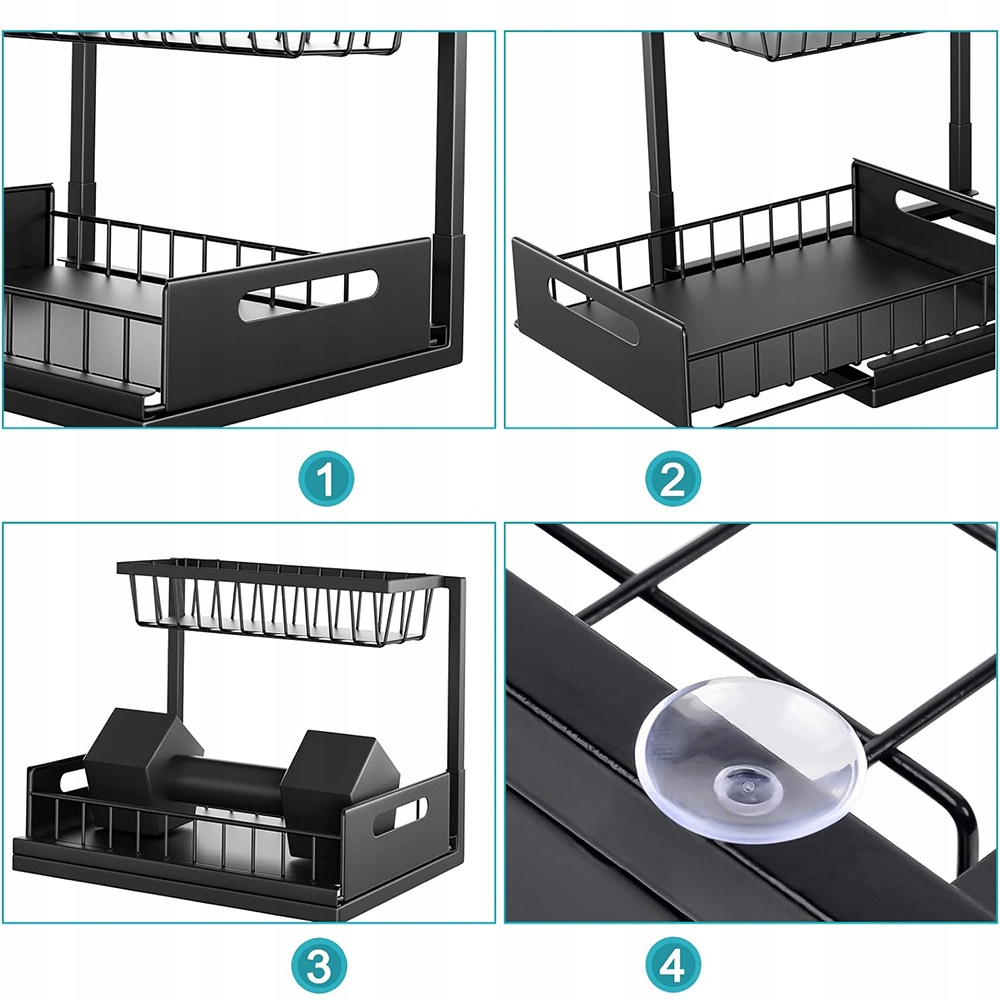 1

2

3

4