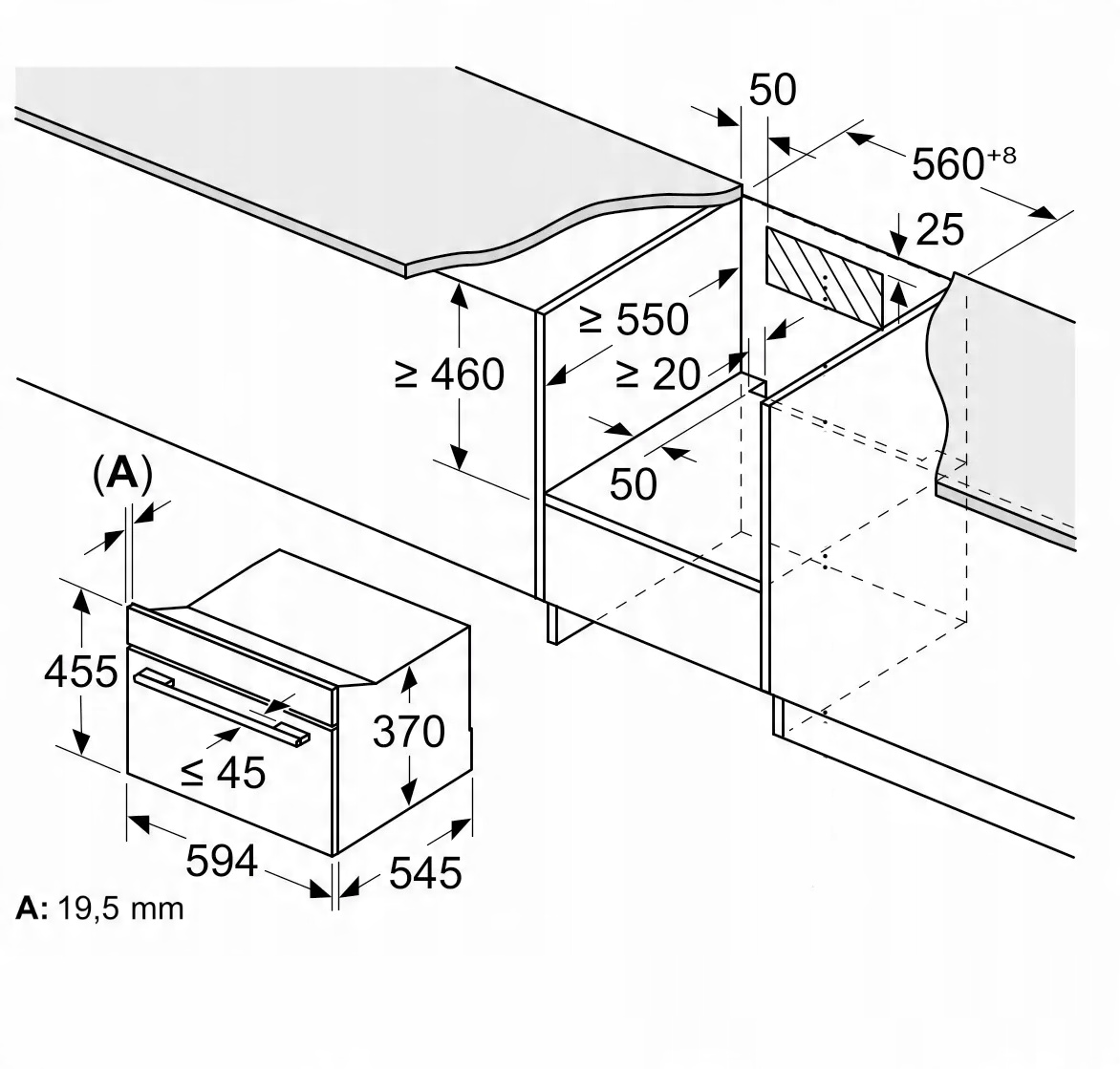 50

$560^{+8}$

25

≥ 550

≥ 460

≥ 20

50

(A)

455

370

≤ 45

594

545

A: 19,5 mm