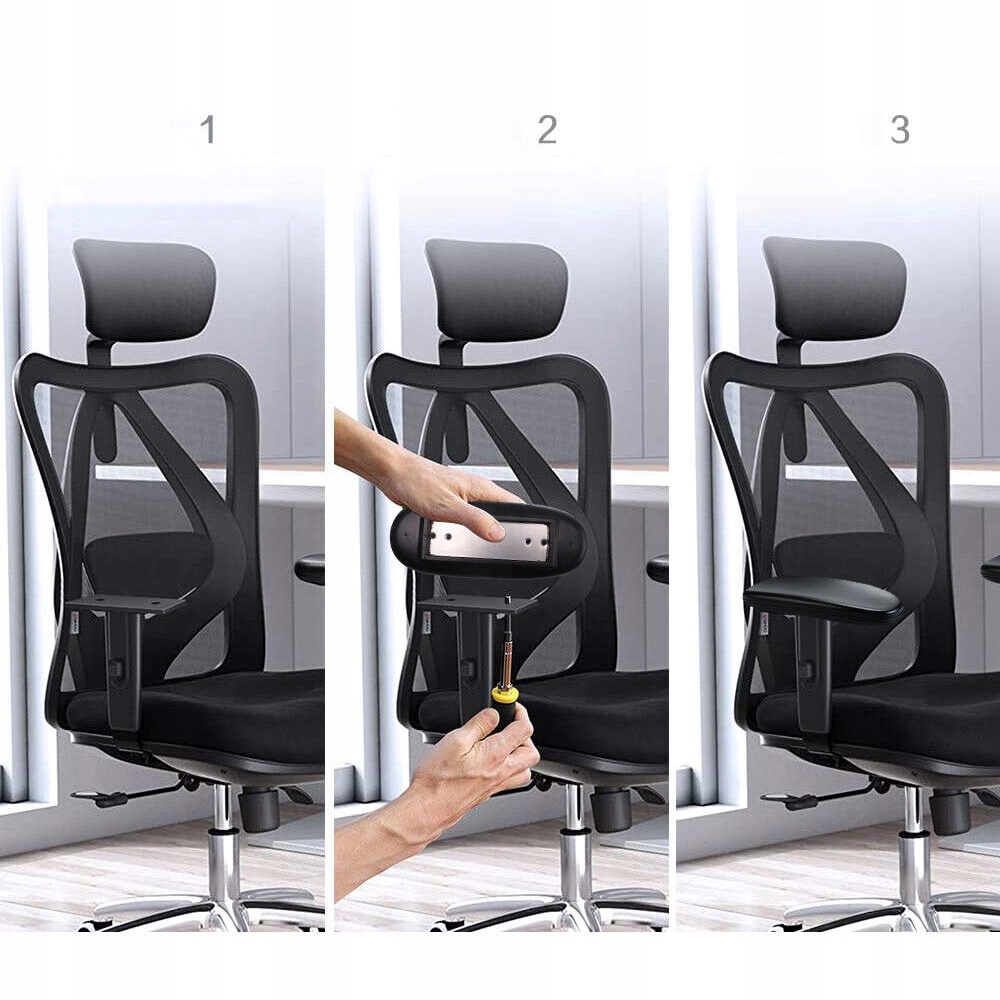 1

2

3