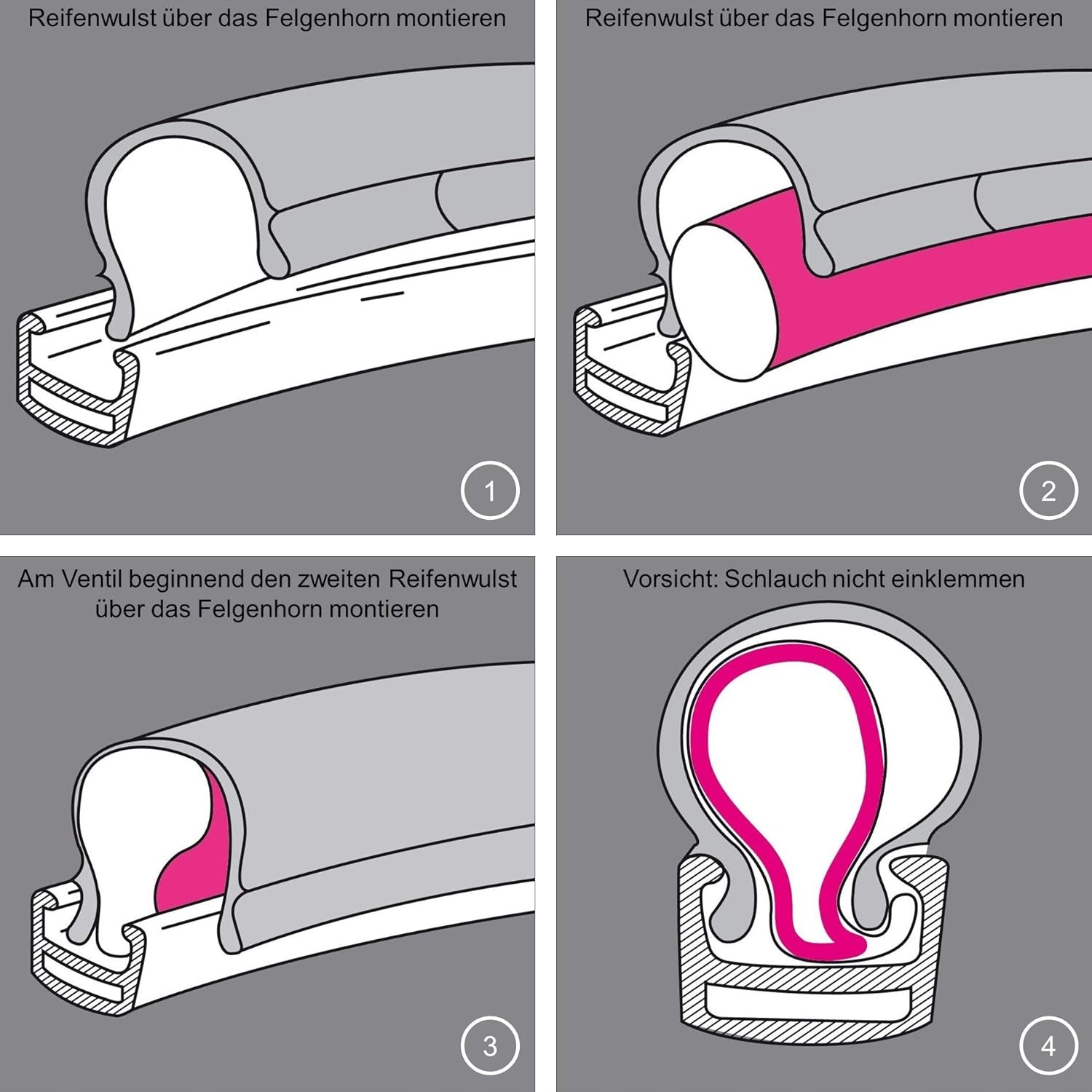 Reifenwulst über das Felgenhorn montieren

1

Reifenwulst über das Felgenhorn montieren

2

Am Ventil beginnend den zweiten Reifenwulst über das Felgenhorn montieren

3

Vorsicht: Schlauch nicht einklemmen

4