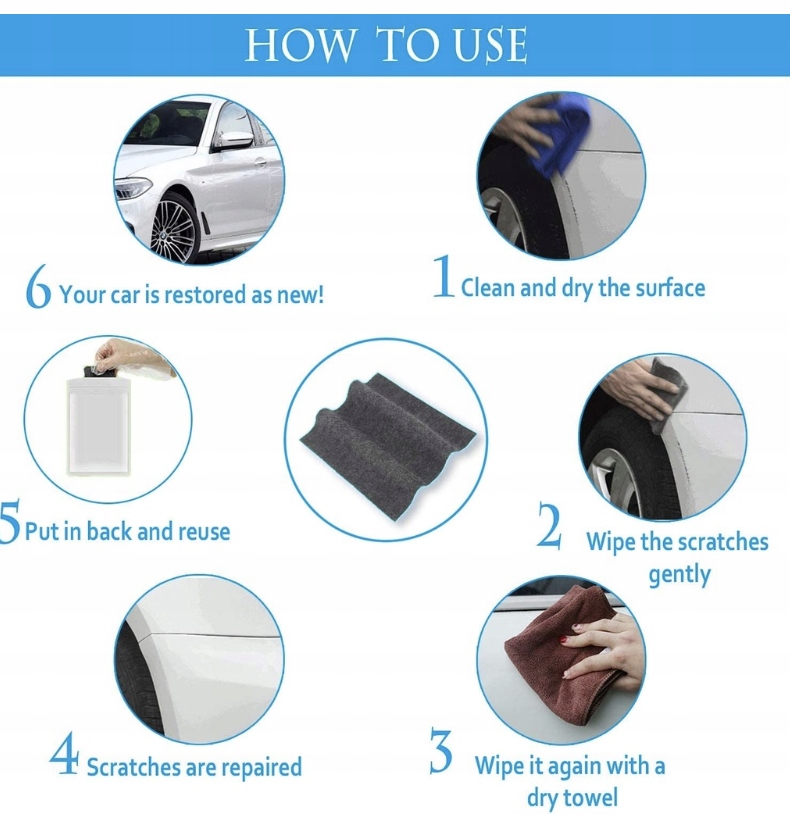 HOW TO USE

6 Your car is restored as new!

1 Clean and dry the surface

5 Put in back and reuse

2 Wipe the scratches gently

4 Scratches are repaired

3 Wipe it again with a dry towel