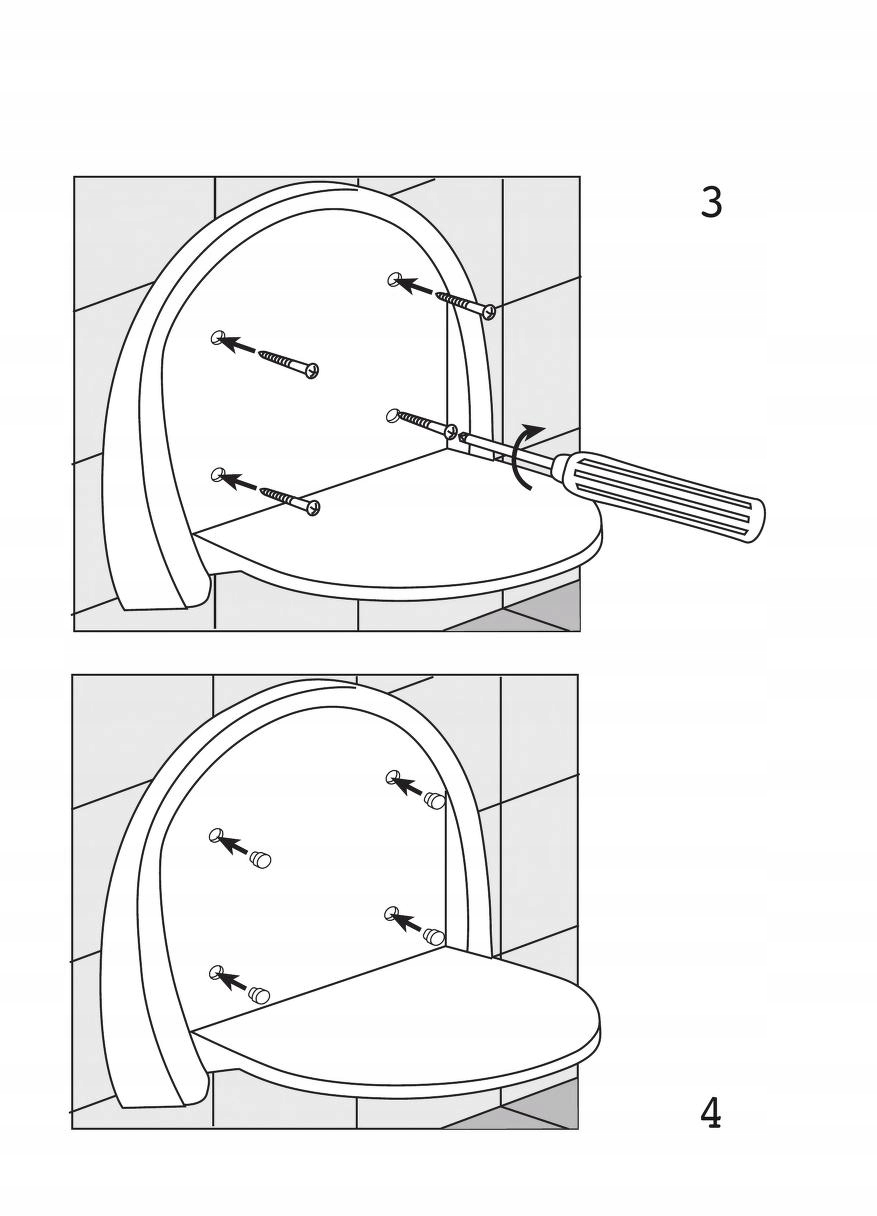 3

4