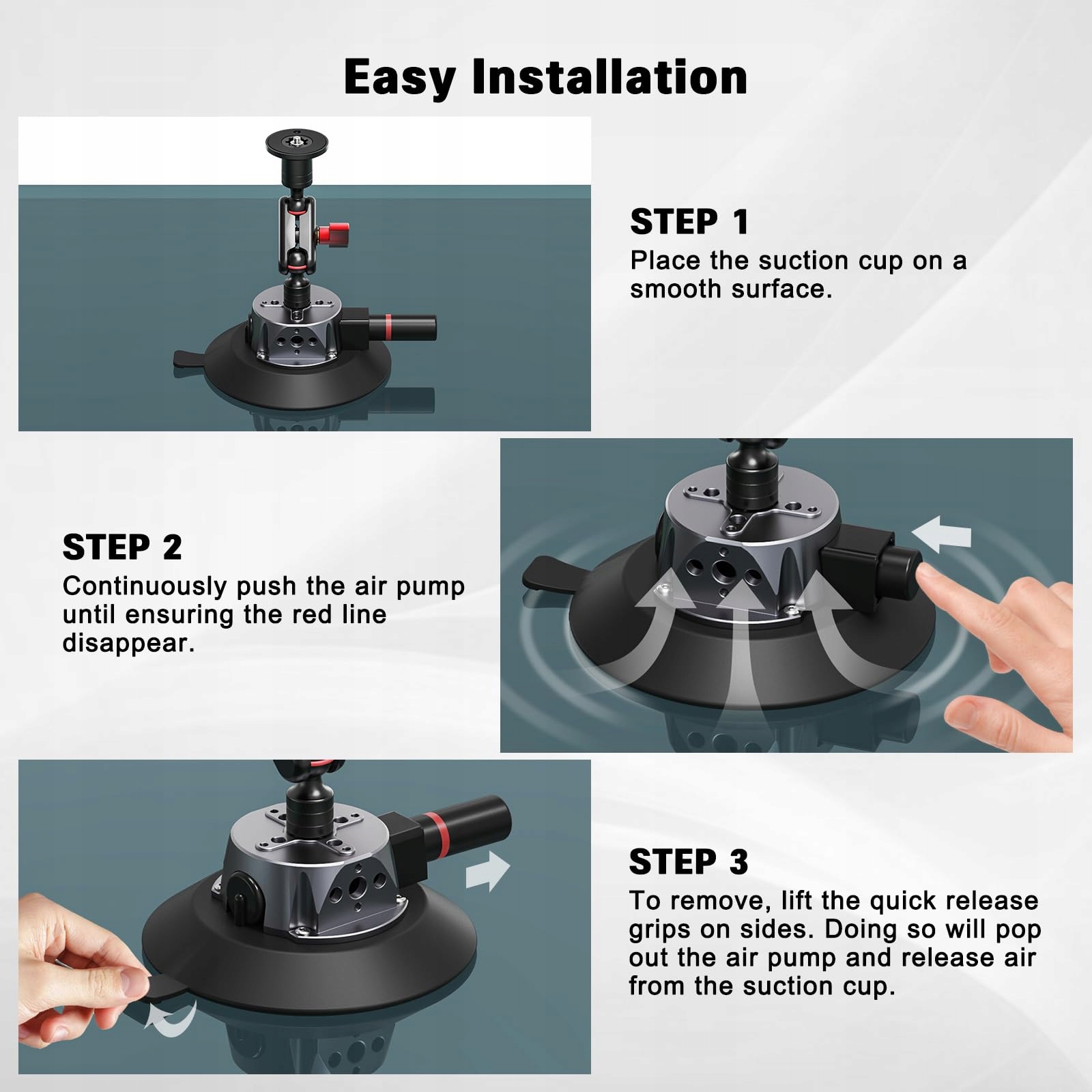 Easy Installation

STEP 1
Place the suction cup on a smooth surface.

STEP 2
Continuously push the air pump until ensuring the red line disappear.

STEP 3
To remove, lift the quick release grips on sides. Doing so will pop out the air pump and release air from the suction cup.