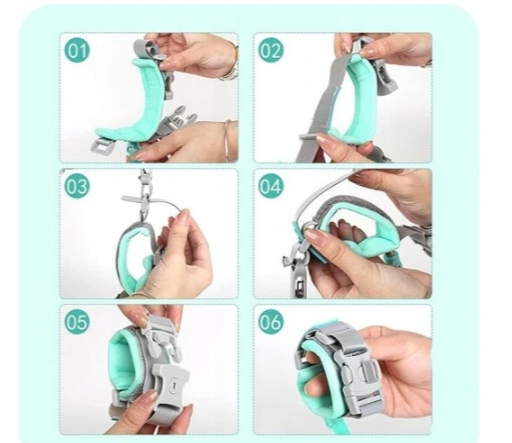 01
02
03
04
05
06