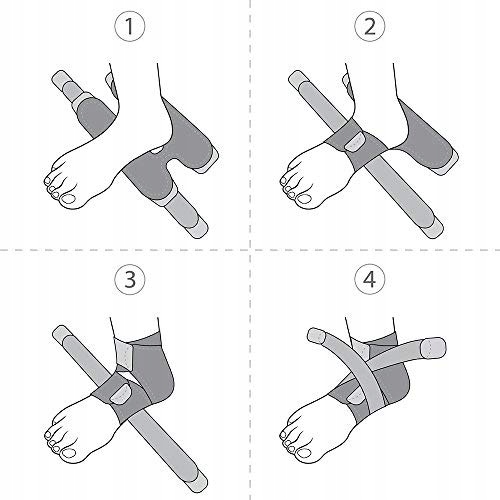 1

2

3

4