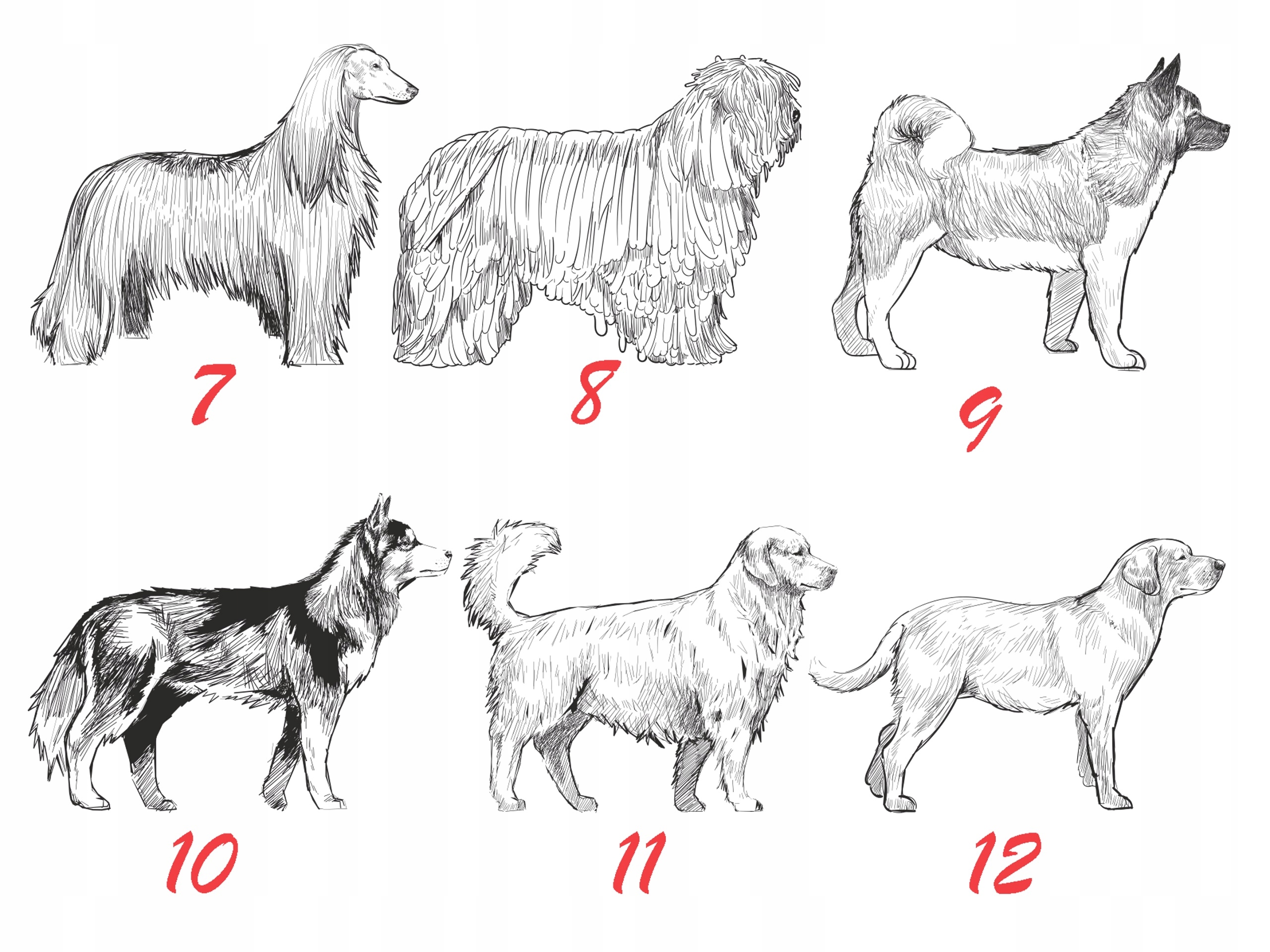 7

8

9

10

11

12