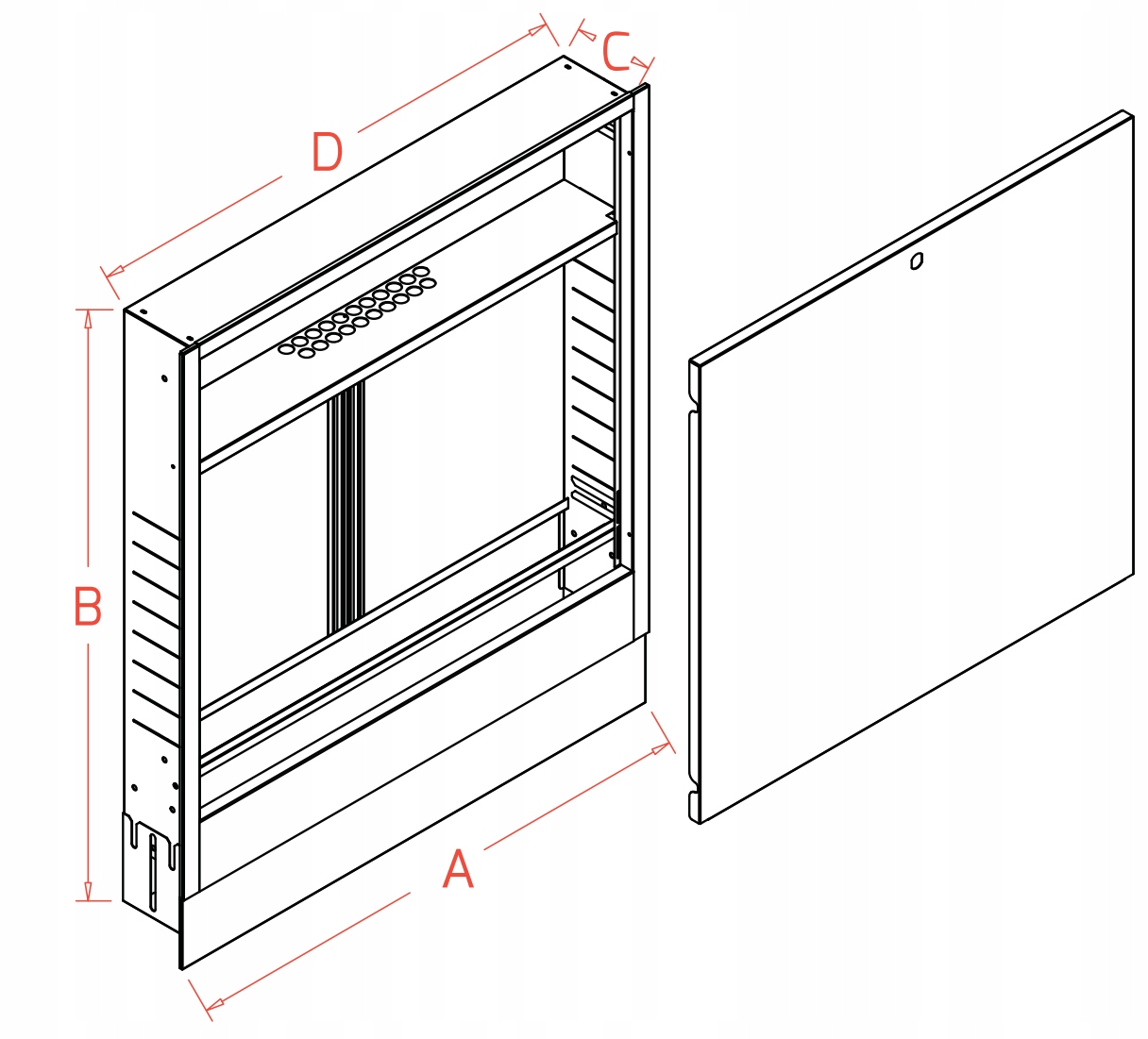 C
D
B
A