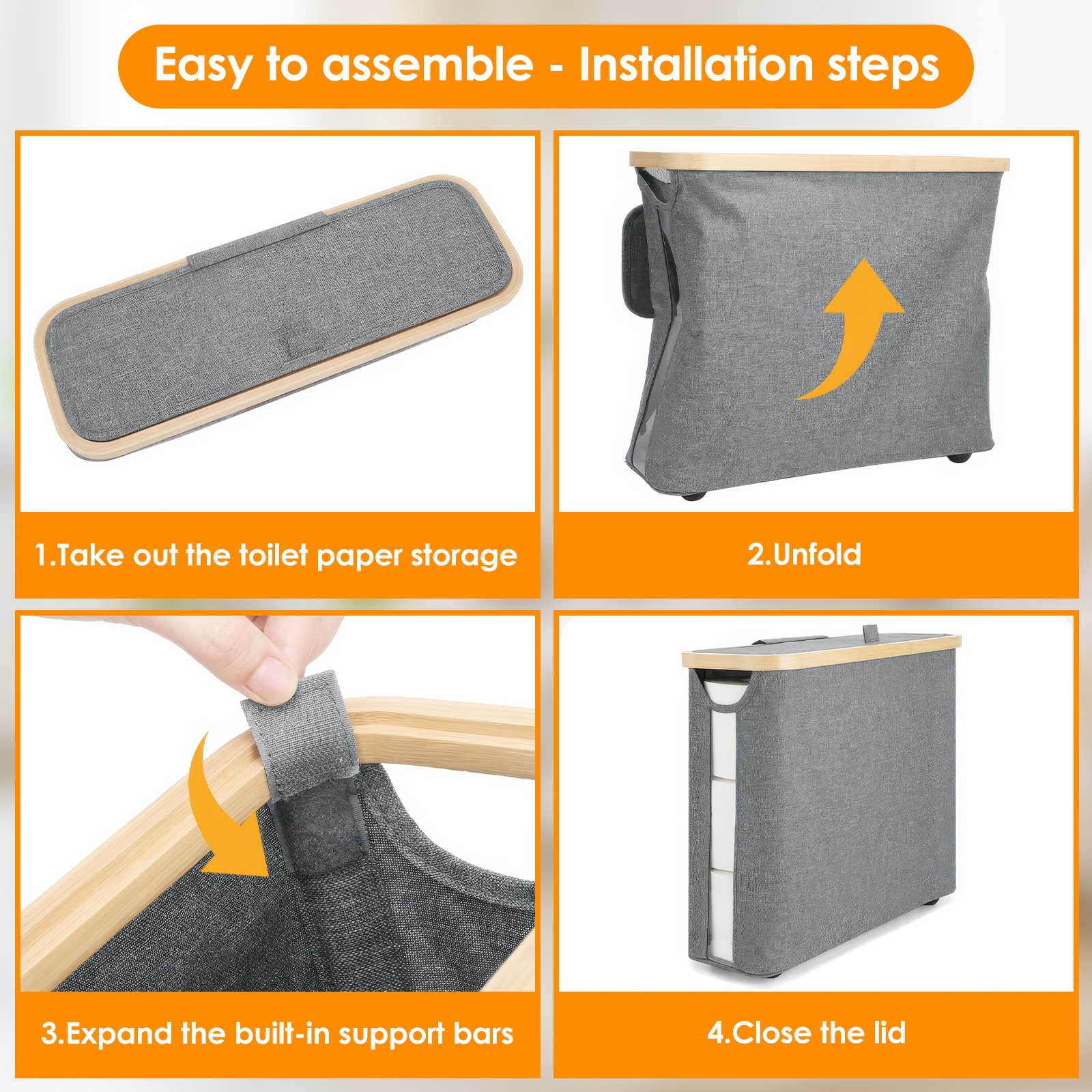 Easy to assemble - Installation steps

1.Take out the toilet paper storage

2.Unfold

3.Expand the built-in support bars

4.Close the lid