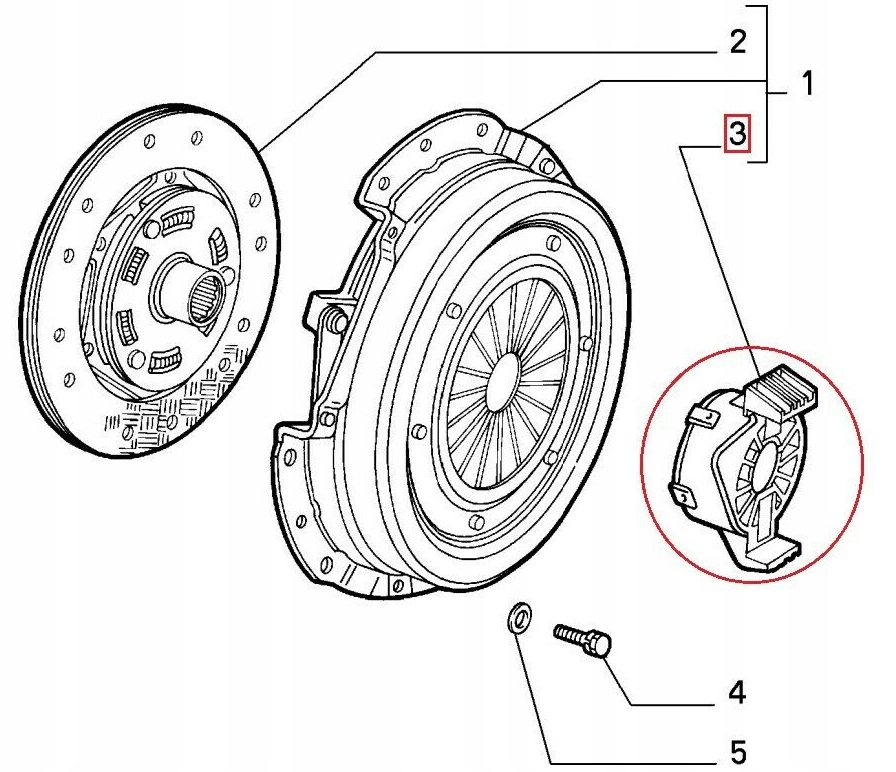 2
1
3
4
5