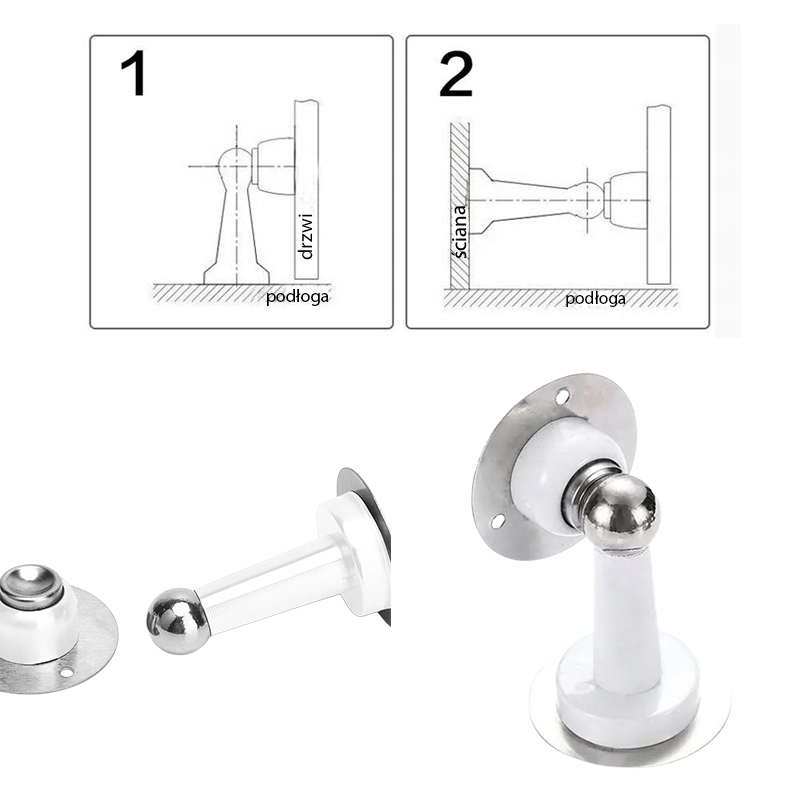 1

drzwi

podłoga

2

ściana

podłoga