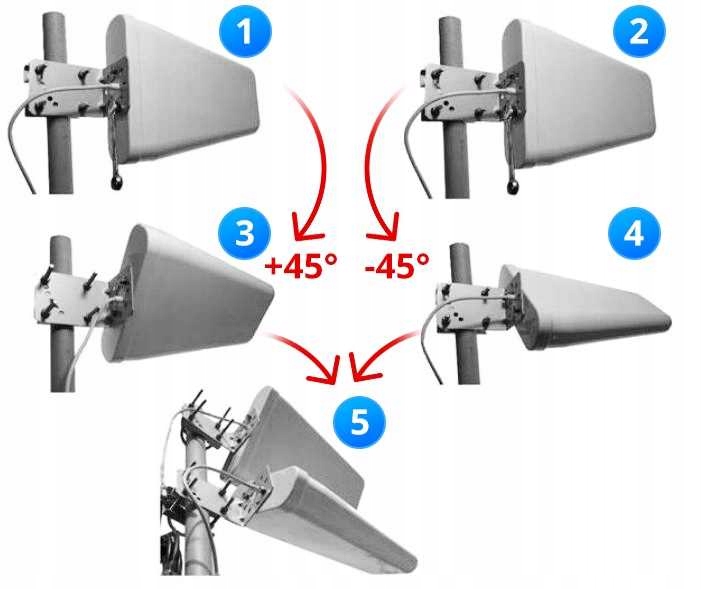 1

2

3

+45°

-45°

4

5