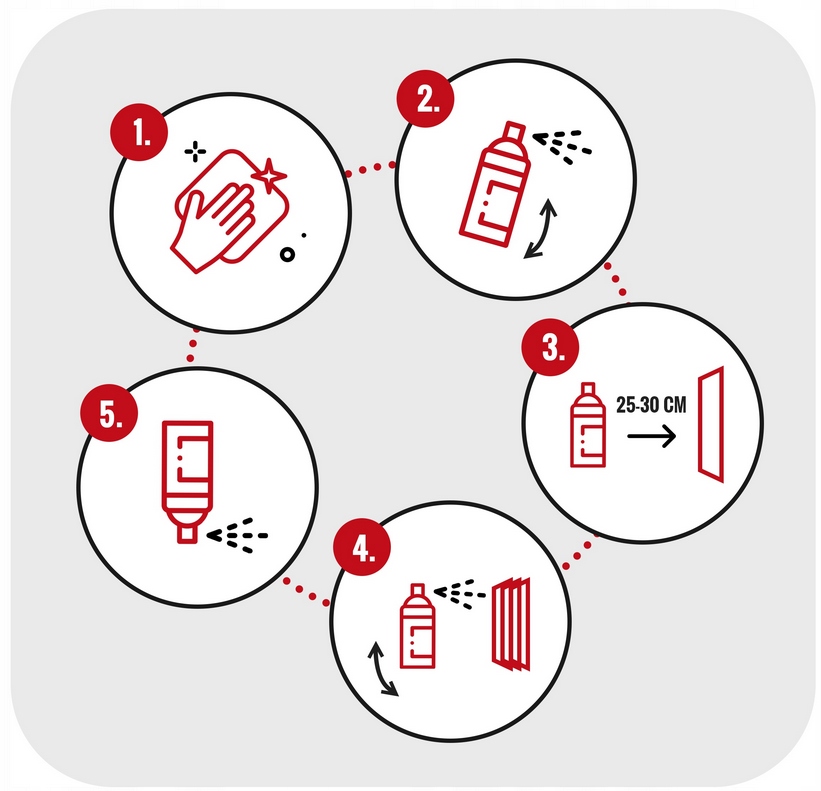 1.

2.

3.

25-30 CM

4.

5.