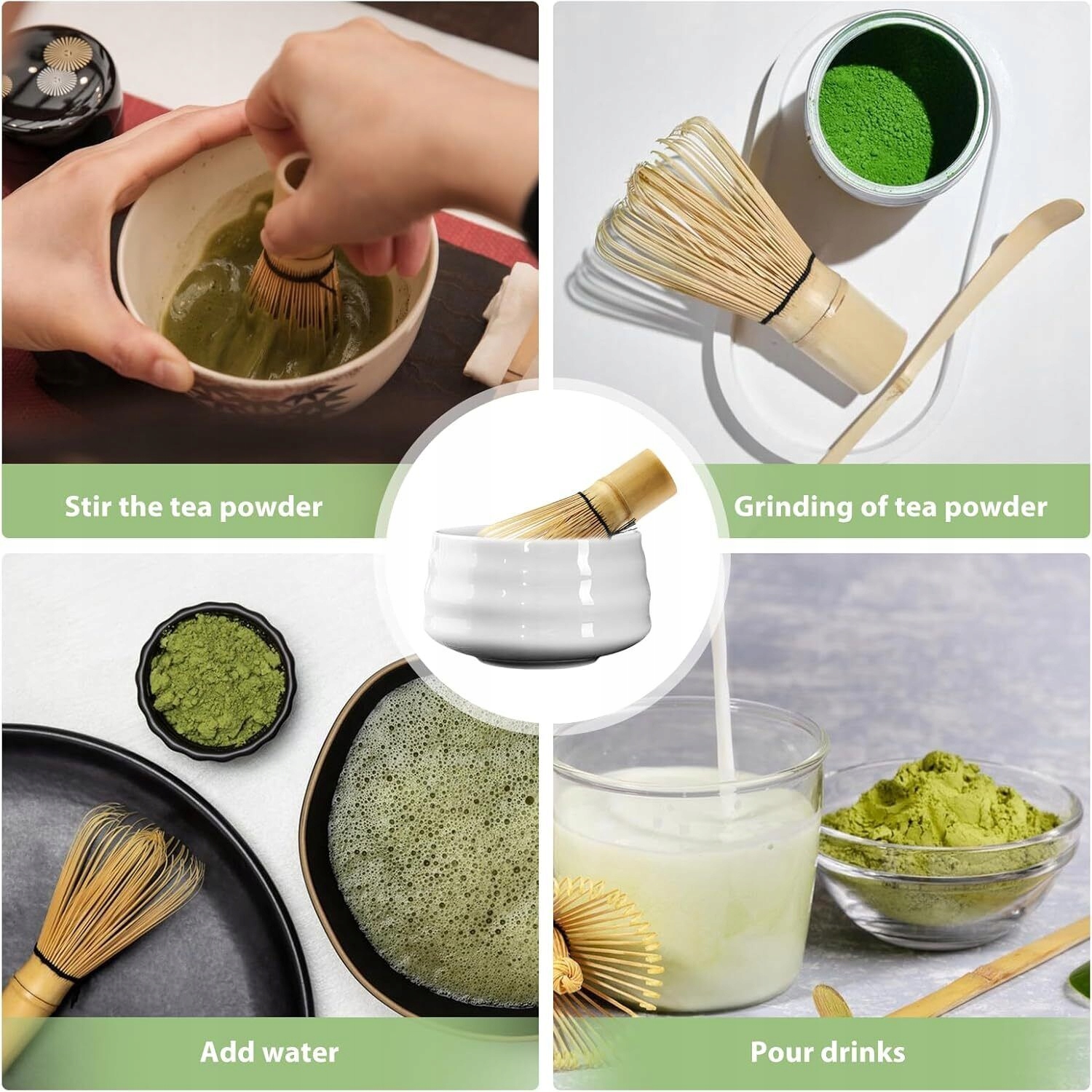 Stir the tea powder

Grinding of tea powder

Add water

Pour drinks