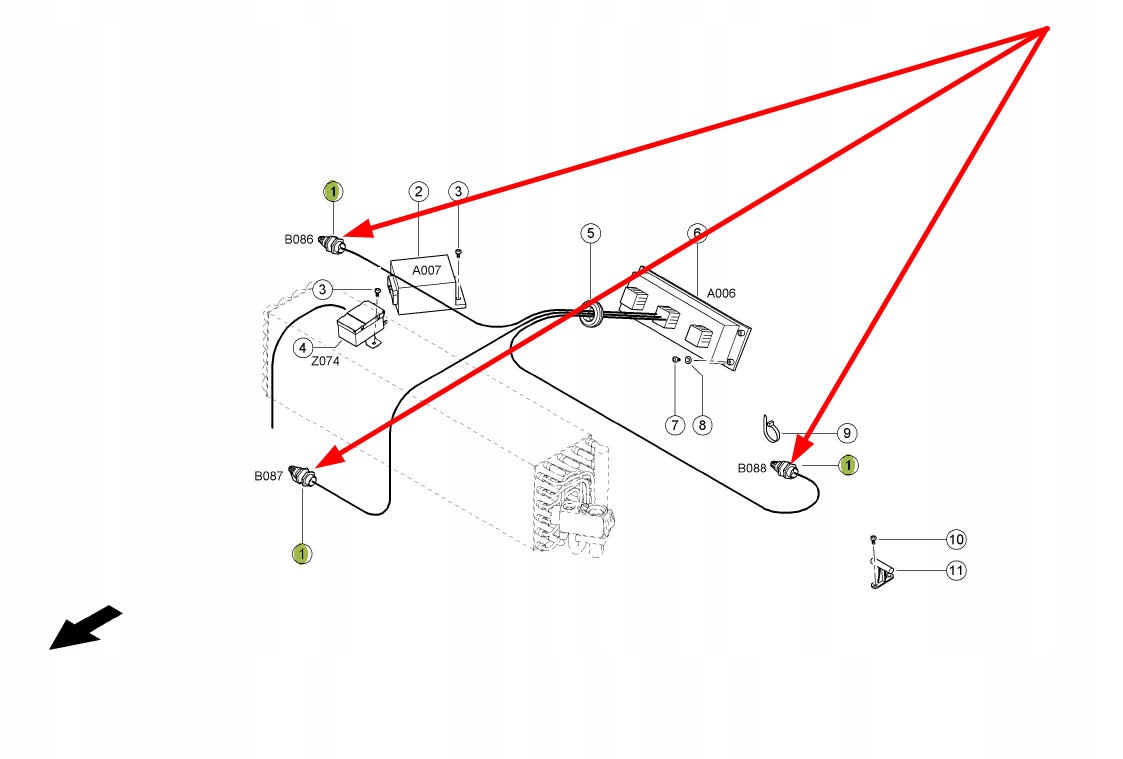 1
2
3
B086
A007
5
6
A006
3
4
Z074
7
8
9
B088
1
B087
1
10
11