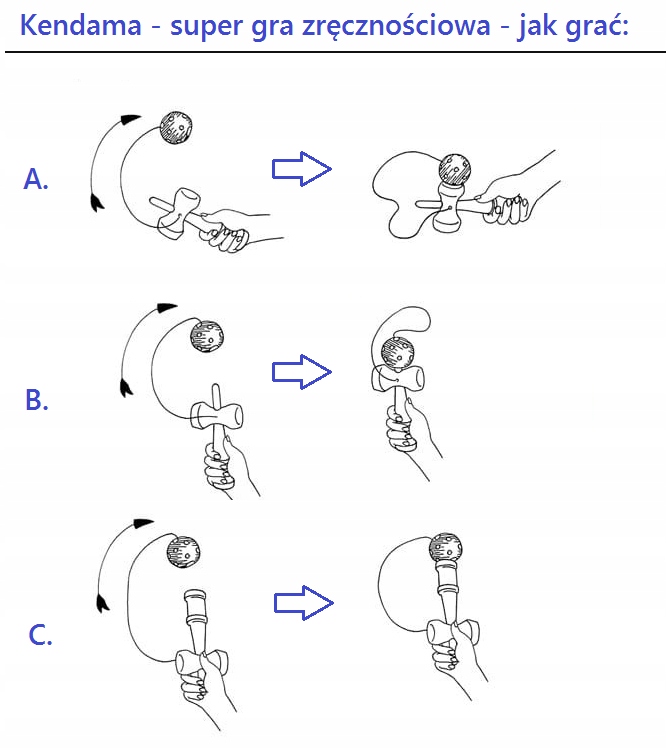 Kendama - super gra zręcznościowa - jak grać:

A.

B.

C.